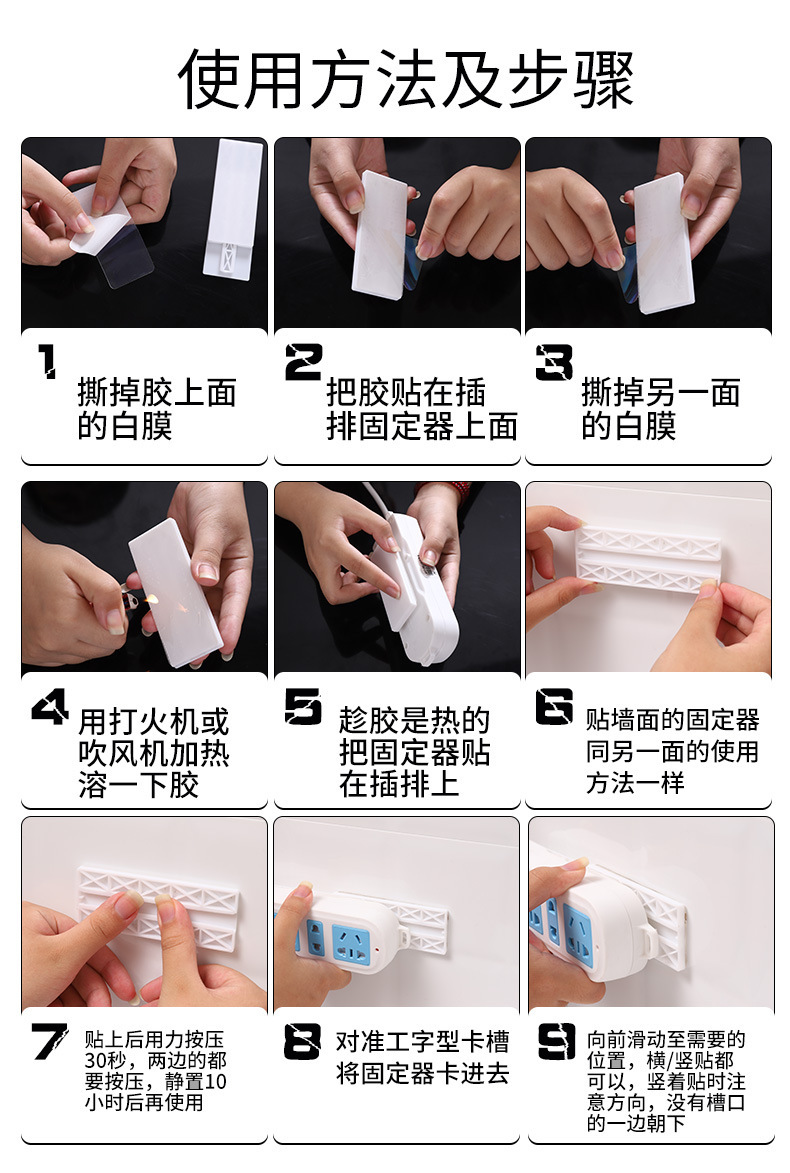 使用方法及步骤

1
撕掉胶上面的白膜

2
把胶贴在插排固定器上面

3
撕掉另一面的白膜

4
用打火机或吹风机加热溶一下胶

5
趁胶是热的把固定器贴在插排上

6
贴墙面的固定器同另一面的使用方法一样

7
贴上后用力按压30秒，两边的都要按压，静置10小时后再使用

8
对准工字型卡槽将固定器卡进去

9
向前滑动至需要的位置，横/竖贴都可以，竖着贴时注意方向，没有槽口的一边朝下