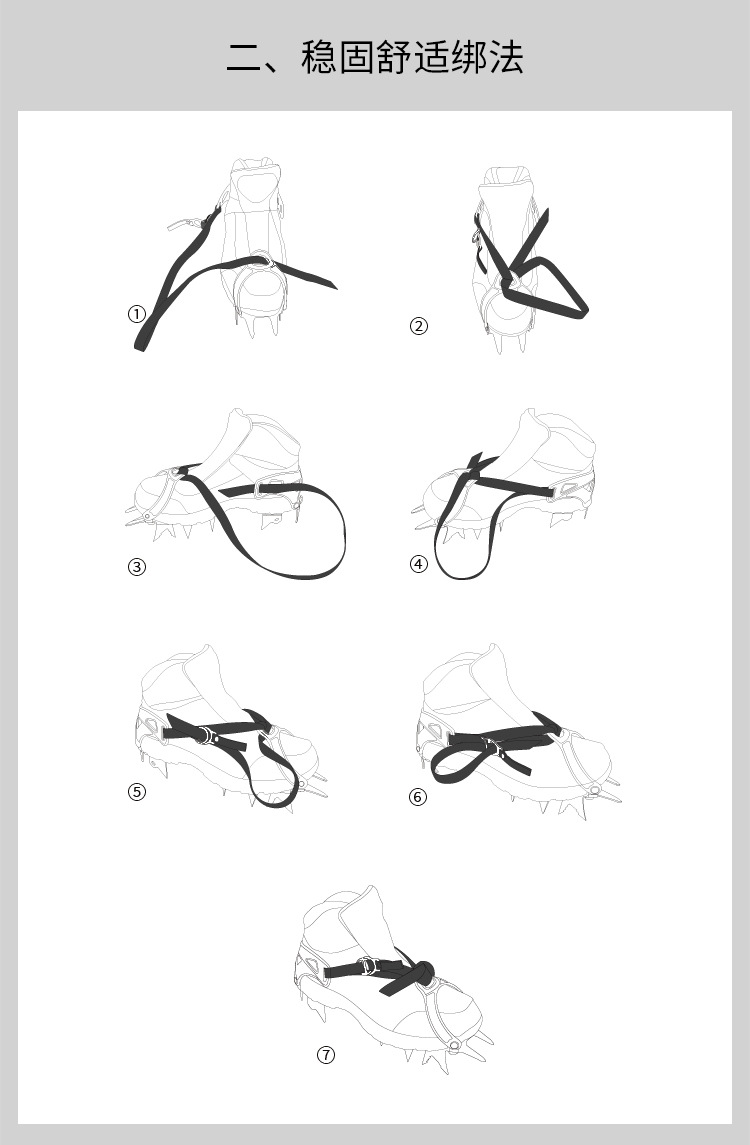 二、稳固舒适绑法

①

②

③

④

⑤

⑥

⑦