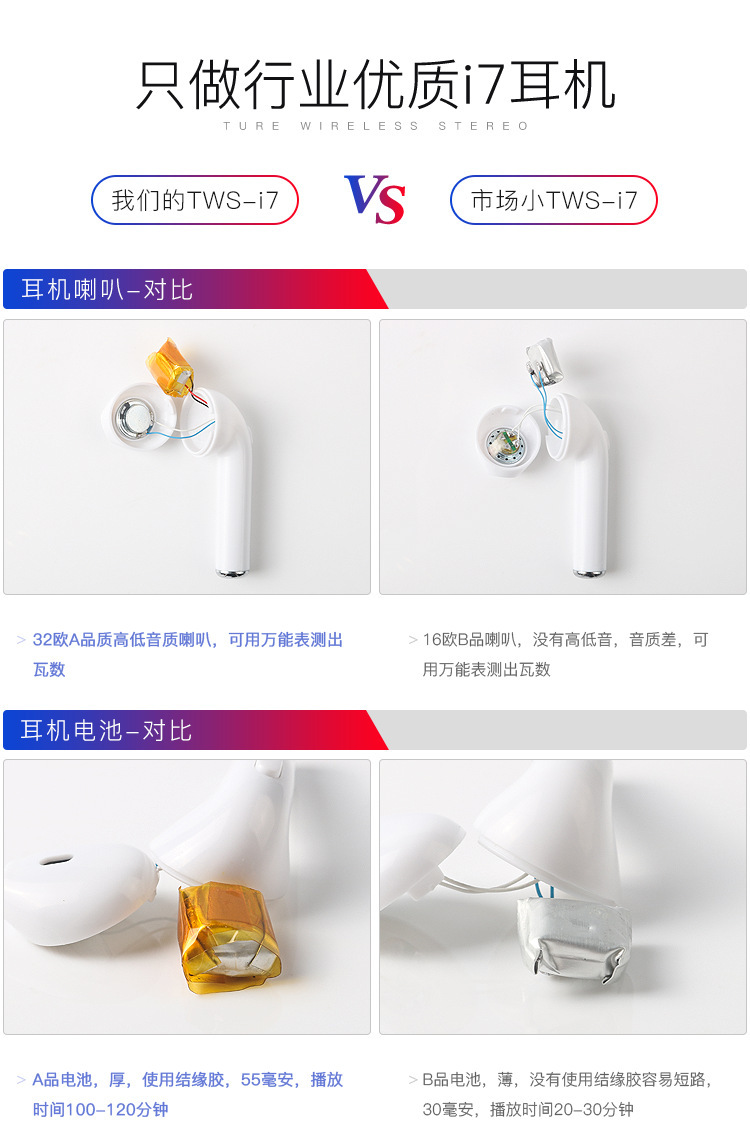 只做行业优质i7耳机

TURE WIRELESS STEREO

我们的TWS-i7

VS

市场小TWS-i7

耳机喇叭-对比

> 32欧A品质高低音质喇叭，可用万能表测出瓦数

> 16欧B品喇叭，没有高低音，音质差，可用万能表测出瓦数

耳机电池-对比

> A品电池，厚，使用结缘胶，55毫安，播放时间100-120分钟

> B品电池，薄，没有使用结缘胶容易短路，30毫安，播放时间20-30分钟