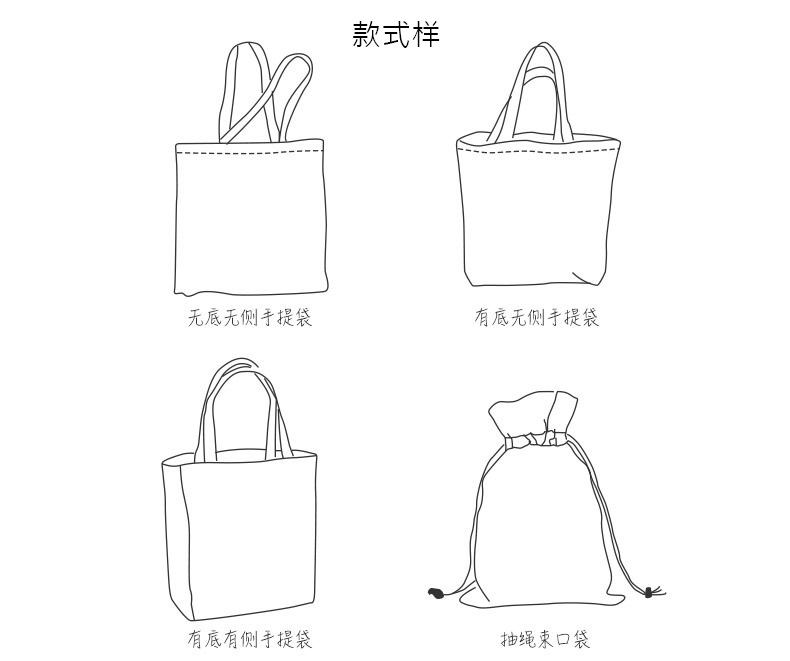 款式样

无底无侧手提袋

有底无侧手提袋

有底有侧手提袋

抽绳束口袋