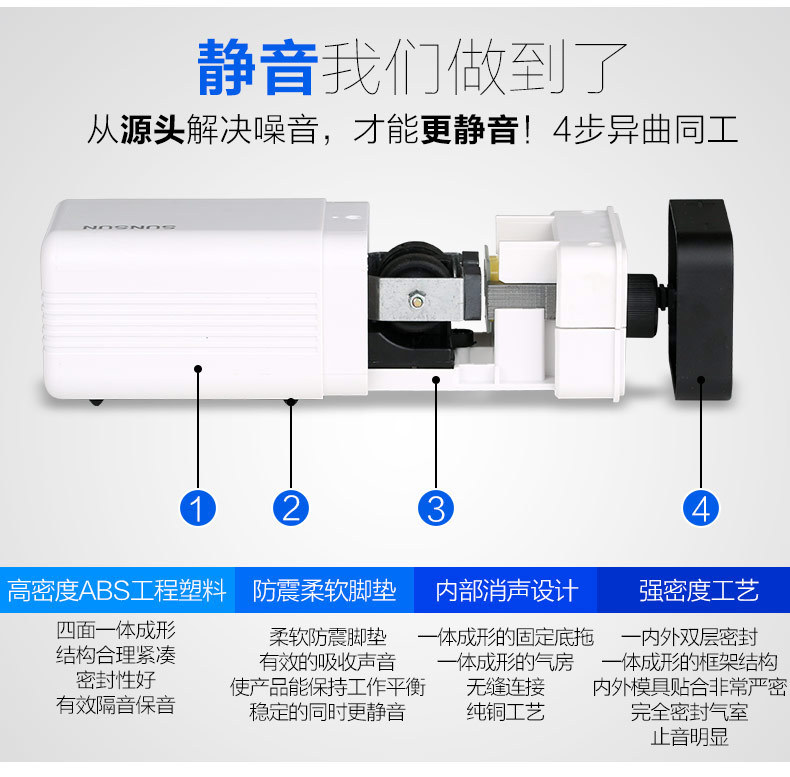 静音我们做到了

从源头解决噪音，才能更静音！4步异曲同工

SUNSUN

1

2

3

4

高密度ABS工程塑料

四面一体成形
结构合理紧凑
密封性好
有效隔音保音

防震柔软脚垫

柔软防震脚垫
有效的吸收声音
使产品能保持工作平衡
稳定的同时更静音

内部消声设计

一体成形的固定底拖
一体成形的气房
无缝连接
纯铜工艺

强密度工艺

一内外双层密封
一体成形的框架结构
内外模具贴合非常严密
完全密封气室
止音明显