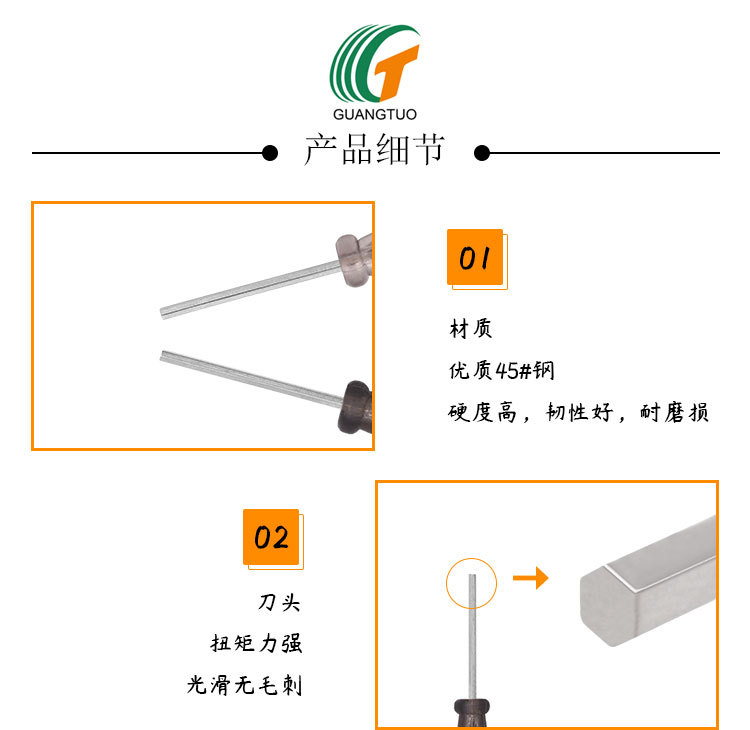 GUANGTUO

产品细节

01

材质

优质45#钢

硬度高，韧性好，耐磨损

02

刀头

扭矩力强

光滑无毛刺