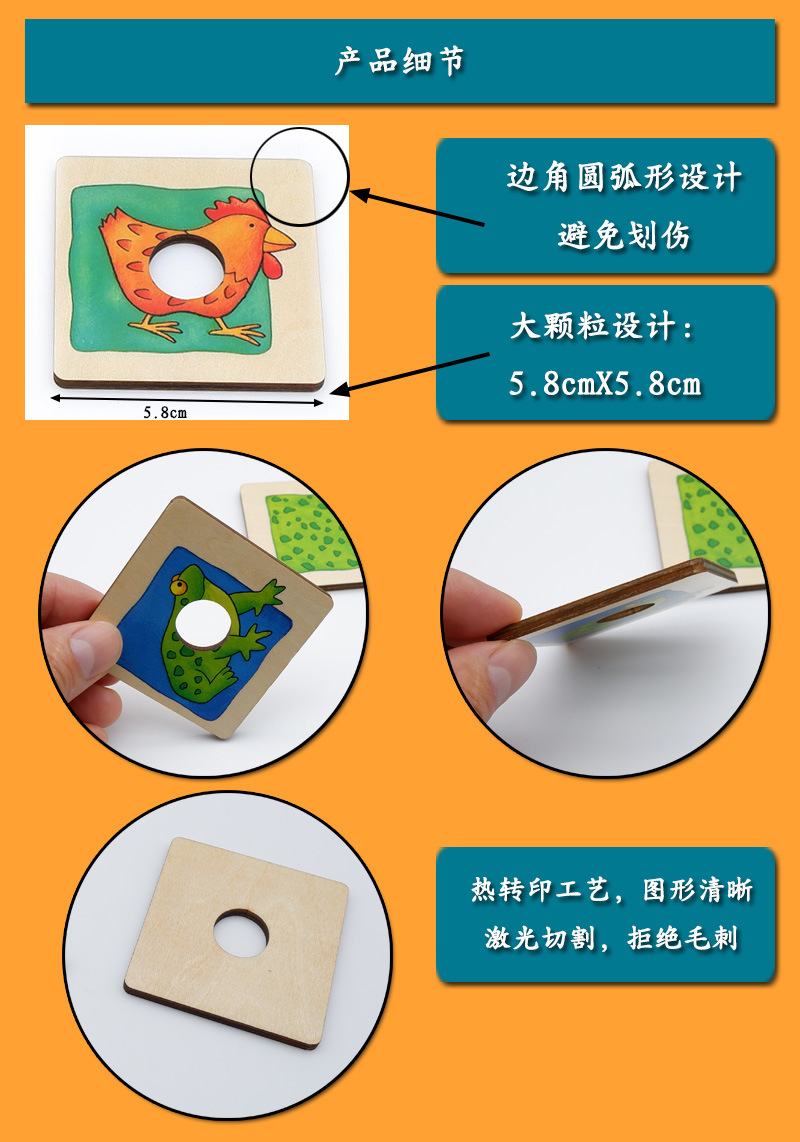 产品细节

5.8cm

边角圆弧形设计
避免划伤

大颗粒设计：
5.8cmX5.8cm

热转印工艺，图形清晰
激光切割，拒绝毛刺