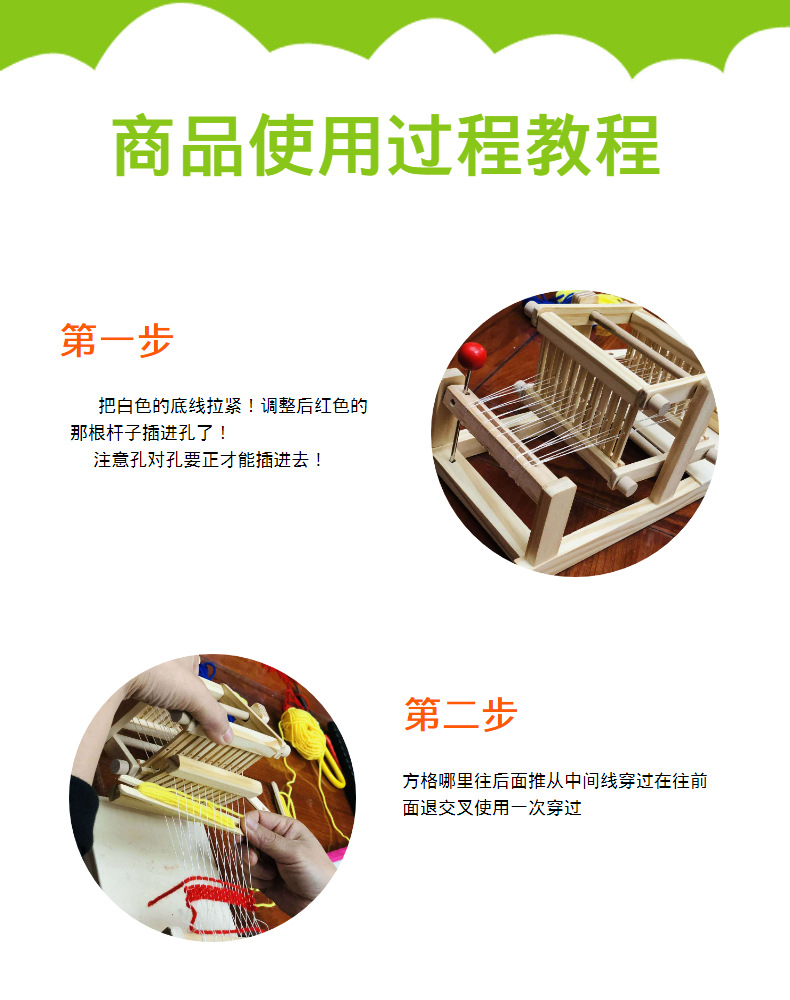 商品使用过程教程

第一步

把白色的底线拉紧！调整后红色的那根杆子插进孔了！
注意孔对孔要正才能插进去！

第二步

方格哪里往后面推从中间线穿过在往前面退交叉使用一次穿过