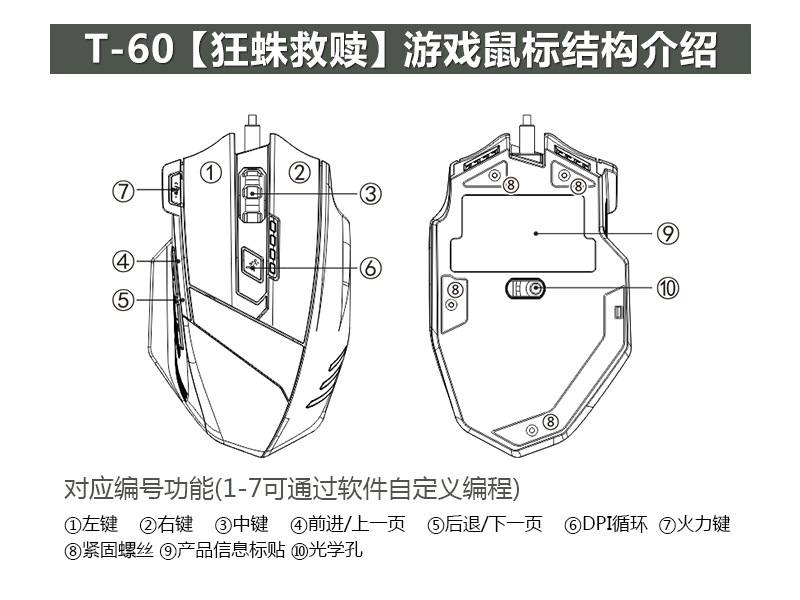 T-60【狂蛛救赎】游戏鼠标结构介绍

⑦ ① ② ③ ④ ⑥ ⑤

⑧ ⑧ ⑨ ⑧ ⑩ ⑧

对应编号功能(1-7可通过软件自定义编程)

①左键 ②右键 ③中键 ④前进/上一页 ⑤后退/下一页 ⑥DPI循环 ⑦火力键
⑧紧固螺丝 ⑨产品信息标贴 ⑩光学孔