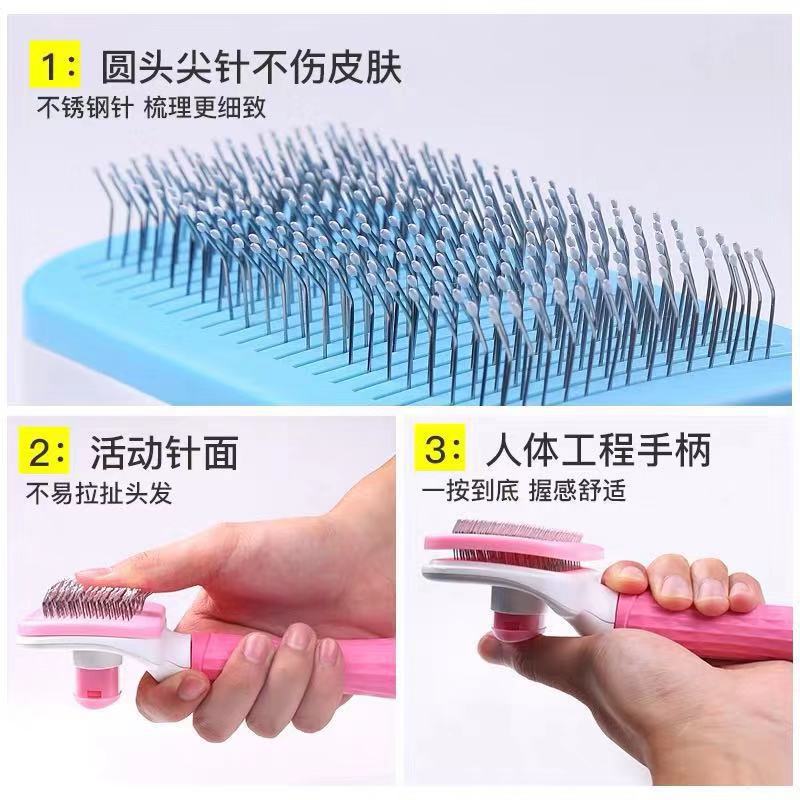 1: 圆头尖针不伤皮肤
不锈钢针 梳理更细致

2: 活动针面
不易拉扯头发

3: 人体工程手柄
一按到底 握感舒适