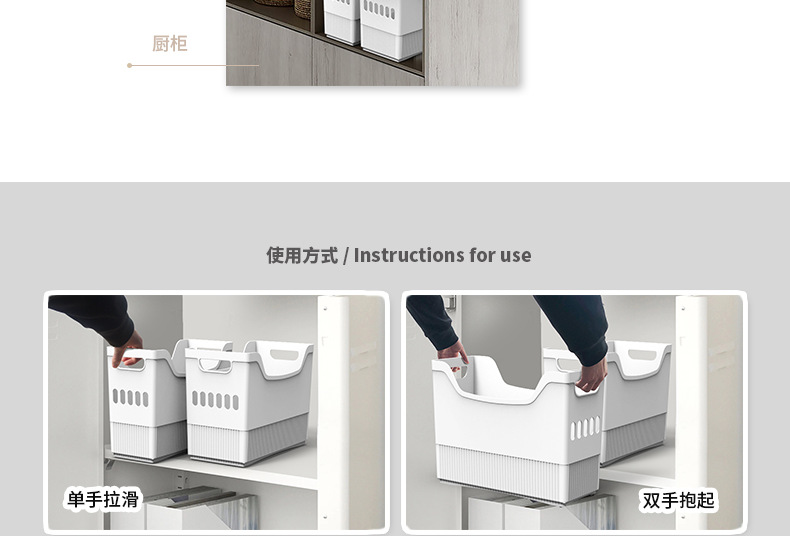 厨柜

使用方式 / Instructions for use

单手拉滑

双手抱起