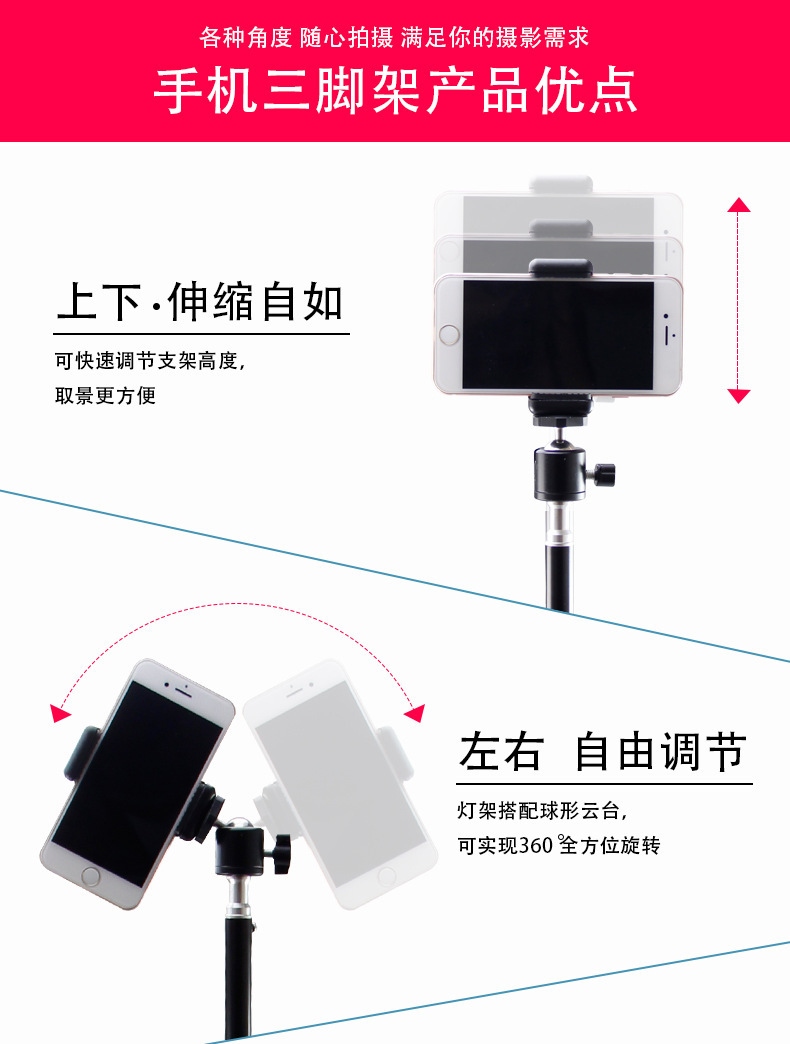 各种角度 随心拍摄 满足你的摄影需求

手机三脚架产品优点

上下·伸缩自如

可快速调节支架高度,
取景更方便

左右 自由调节

灯架搭配球形云台,
可实现360°全方位旋转