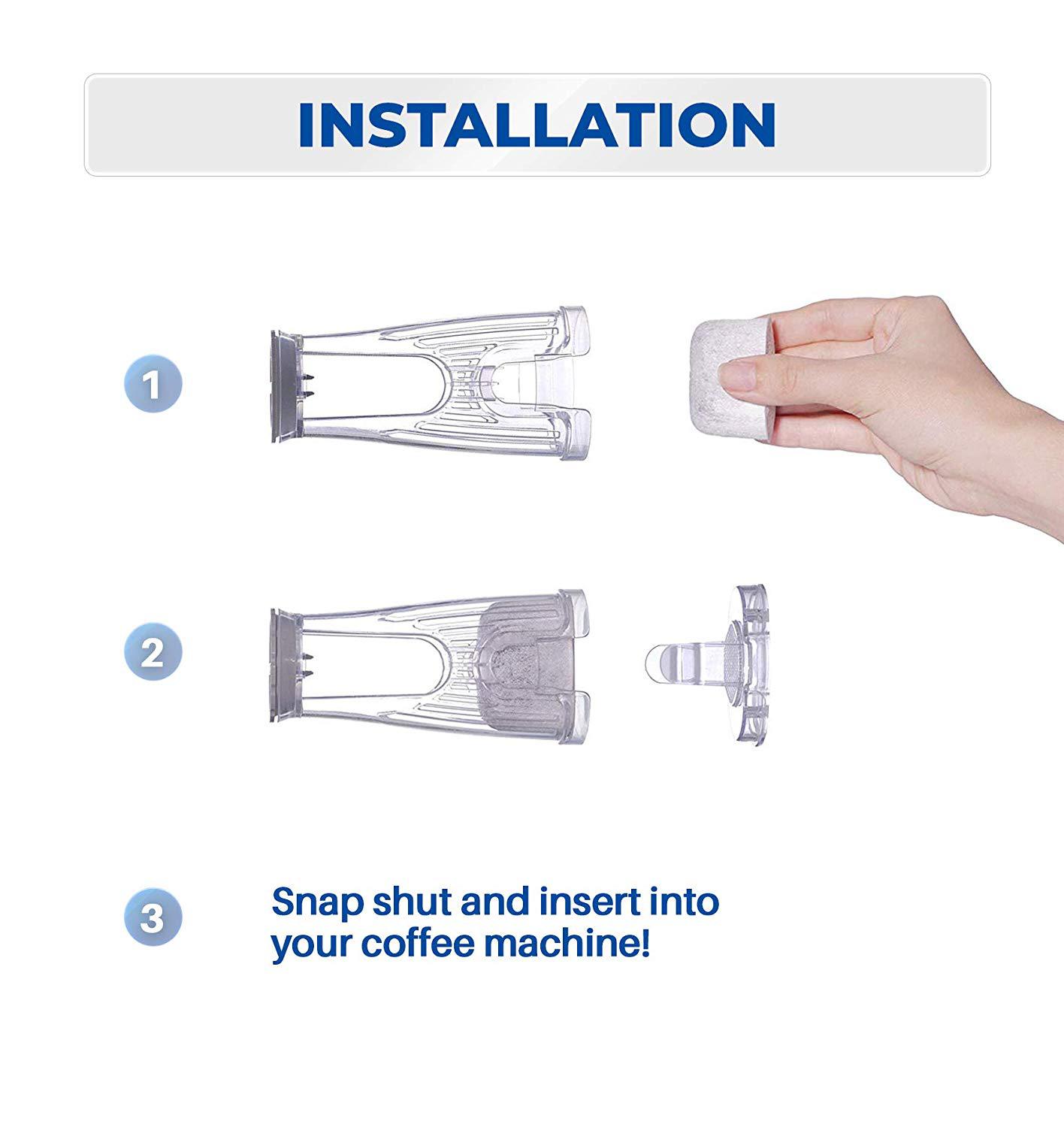 INSTALLATION

1

2

3

Snap shut and insert into your coffee machine!