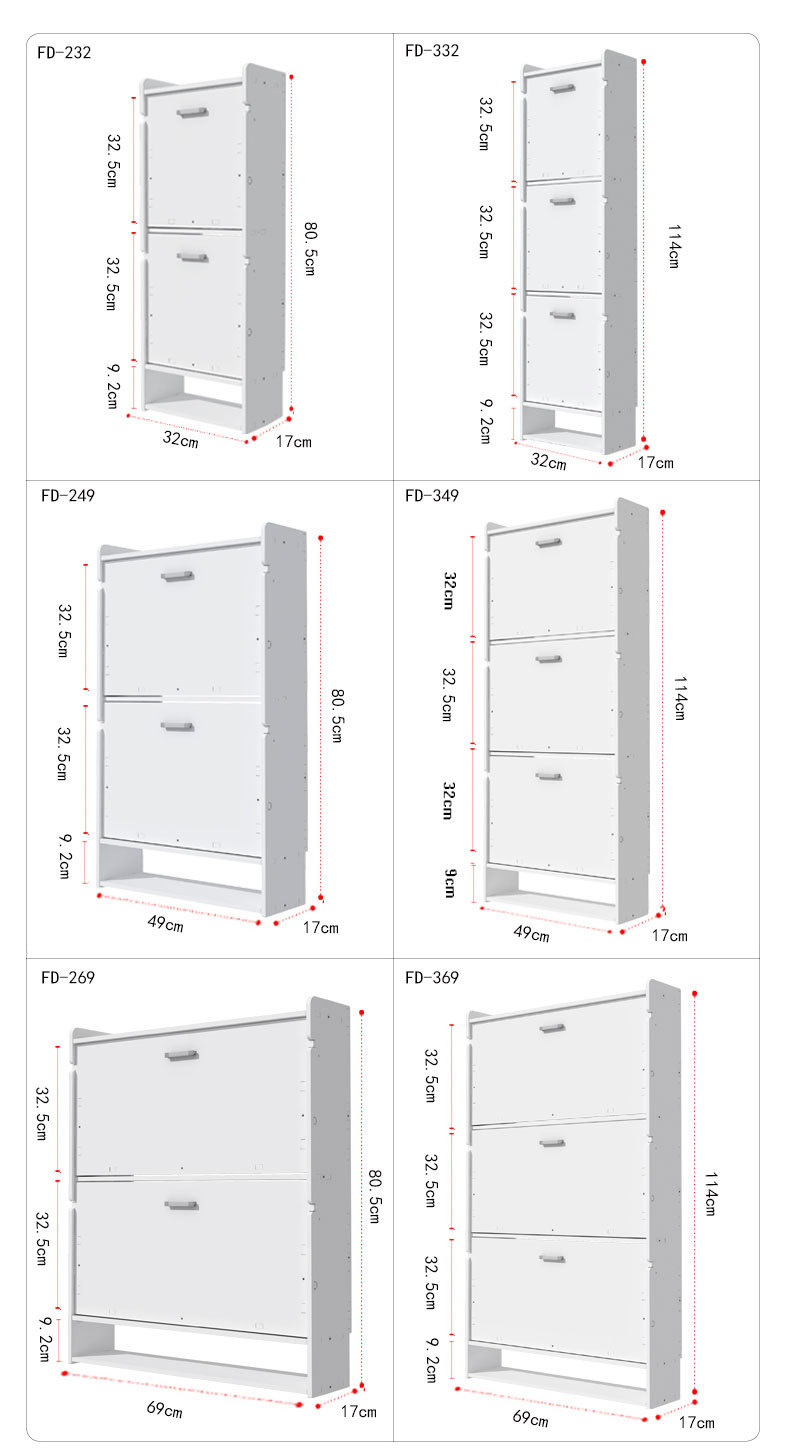 FD-232

32.5cm

32.5cm

9.2cm

80.5cm

32cm

17cm

FD-332

32.5cm

32.5cm

32.5cm

9.2cm

114cm

32cm

17cm

FD-249

32.5cm

32.5cm

9.2cm

80.5cm

49cm

17cm

FD-349

32cm

32.5cm

32cm

9cm

114cm

49cm

17cm

FD-269

32.5cm

32.5cm

9.2cm

80.5cm

69cm

17cm

FD-369

32.5cm

32.5cm

32.5cm

9.2cm

114cm

69cm

17cm