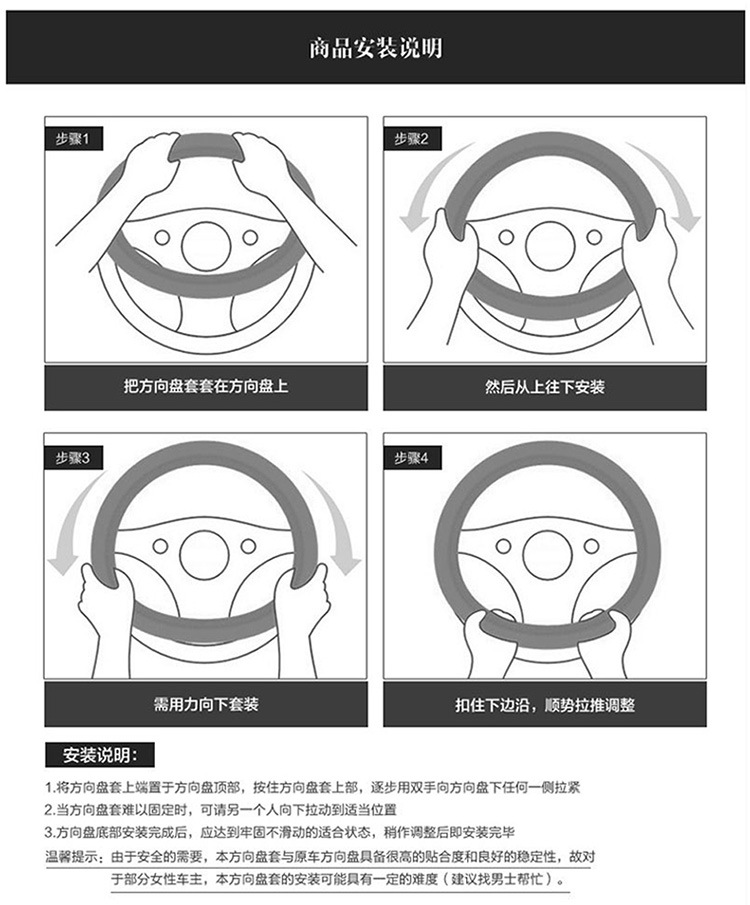 商品安装说明

步骤1

把方向盘套套在方向盘上

步骤2

然后从上往下安装

步骤3

需用力向下套装

步骤4

扣住下边沿，顺势拉推调整

安装说明：

1.将方向盘套上端置于方向盘顶部，按住方向盘套上部，逐步用双手向方向盘下任何一侧拉紧

2.当方向盘套难以固定时，可请另一个人向下拉动到适当位置

3.方向盘底部安装完成后，应达到牢固不滑动的适合状态，稍作调整后即安装完毕

温馨提示：由于安全的需要，本方向盘套与原车方向盘具备很高的贴合度和良好的稳定性，故对于部分女性车主，本方向盘套的安装可能具有一定的难度（建议找男士帮忙）。