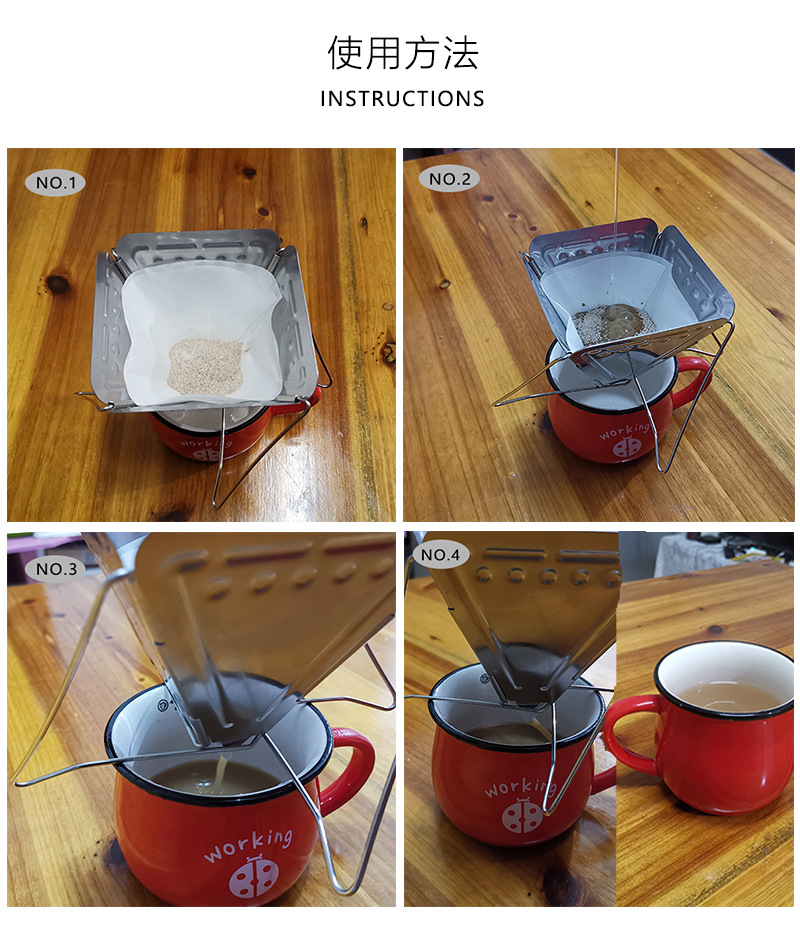 使用方法
INSTRUCTIONS

NO.1
working

NO.2
working

NO.3
working

NO.4
working