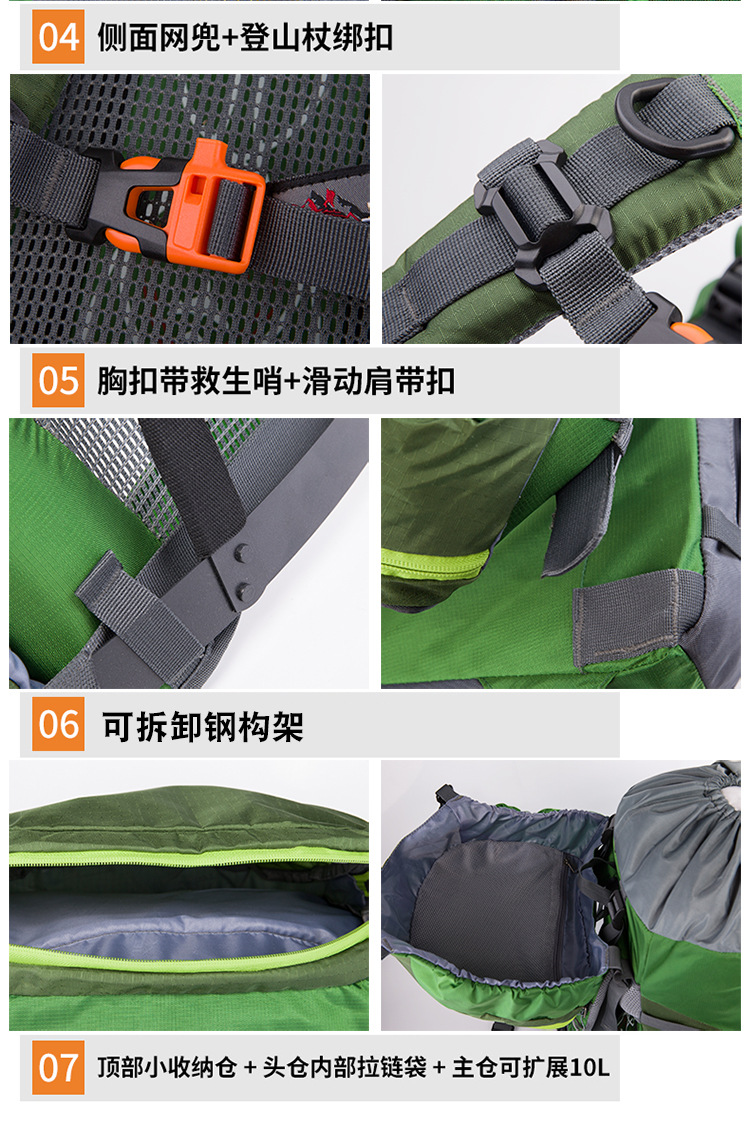 04 侧面网兜+登山杖绑扣

05 胸扣带救生哨+滑动肩带扣

06 可拆卸钢构架

07 顶部小收纳仓 + 头仓内部拉链袋 + 主仓可扩展10L