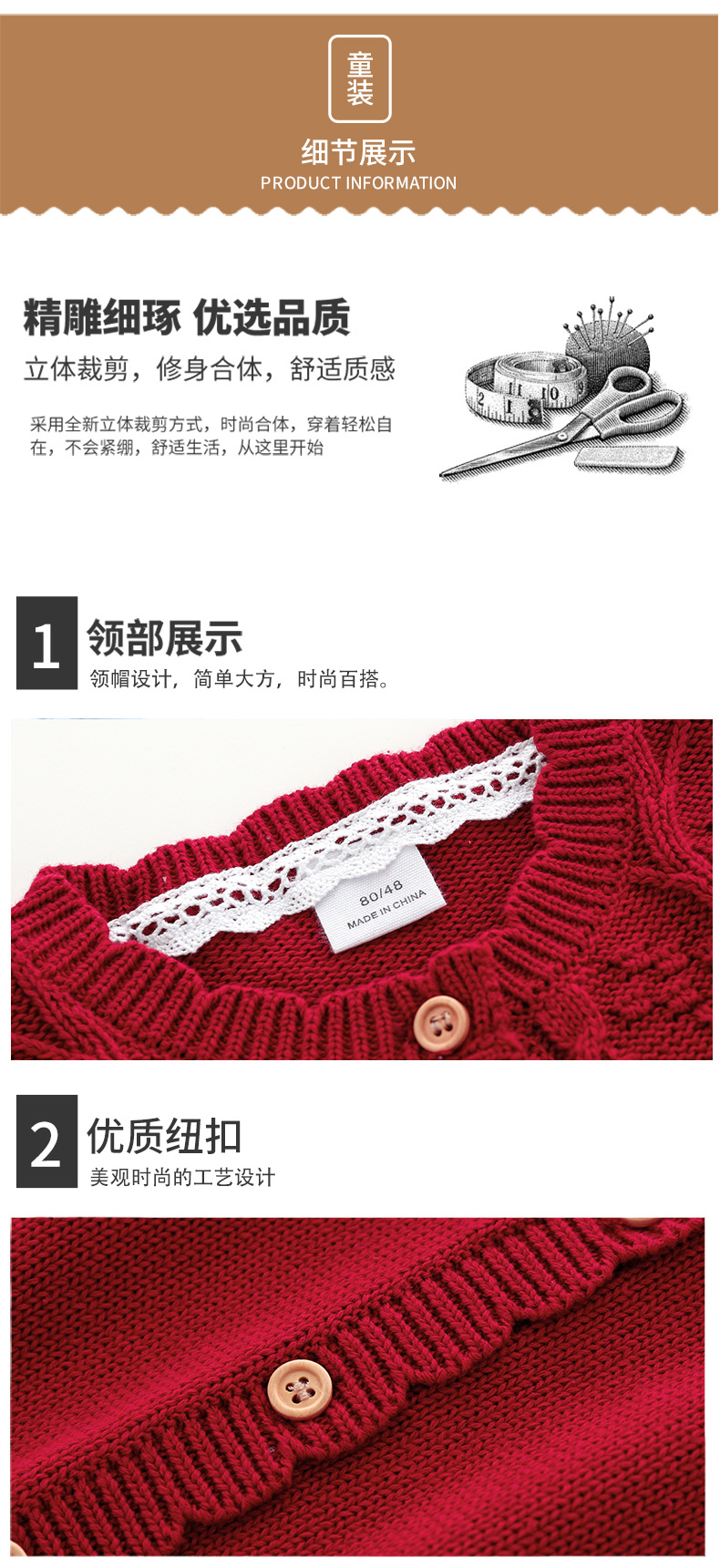 童装

细节展示
PRODUCT INFORMATION

精雕细琢 优选品质
立体裁剪，修身合体，舒适质感

采用全新立体裁剪方式，时尚合体，穿着轻松自在，不会紧绷，舒适生活，从这里开始

1 领部展示
领帽设计，简单大方，时尚百搭。

80/48
MADE IN CHINA

2 优质纽扣
美观时尚的工艺设计