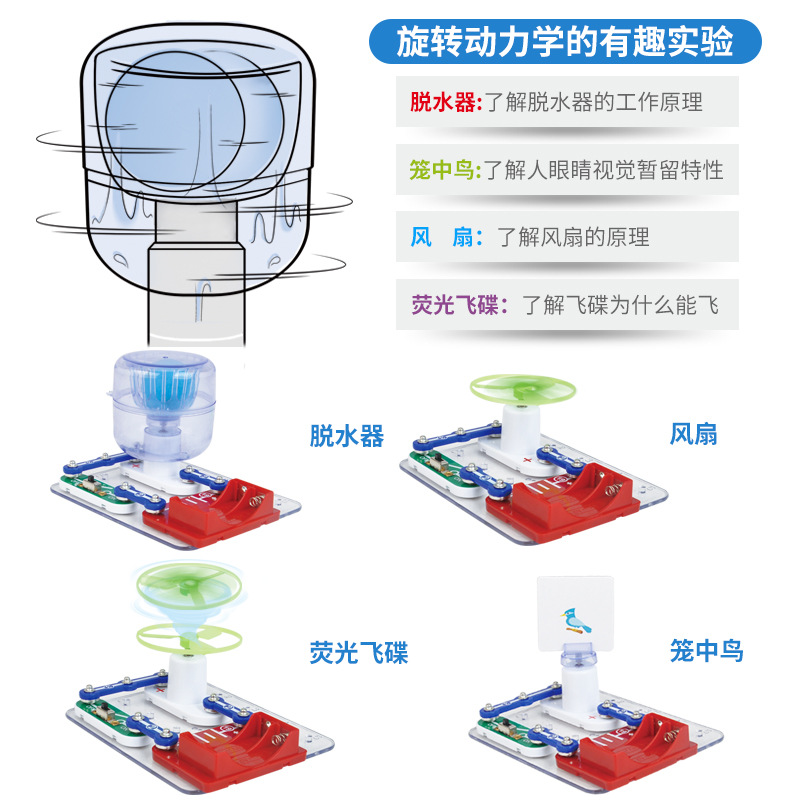 旋转动力学的有趣实验

脱水器:了解脱水器的工作原理

笼中鸟:了解人眼睛视觉暂留特性

风 扇:了解风扇的原理

荧光飞碟:了解飞碟为什么能飞

脱水器

风扇

荧光飞碟

笼中鸟