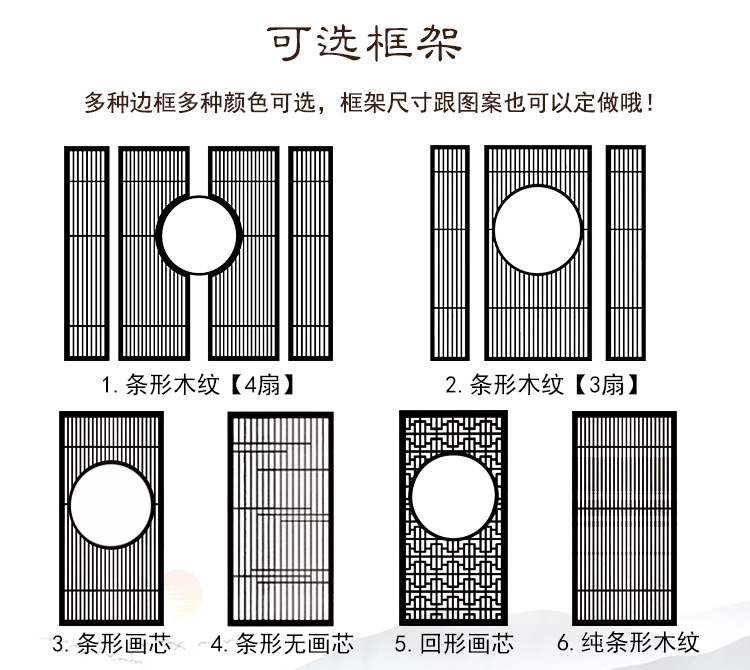 可选框架

多种边框多种颜色可选，框架尺寸跟图案也可以定做哦！

1. 条形木纹【4扇】

2. 条形木纹【3扇】

3. 条形画芯

4. 条形无画芯

5. 回形画芯

6. 纯条形木纹