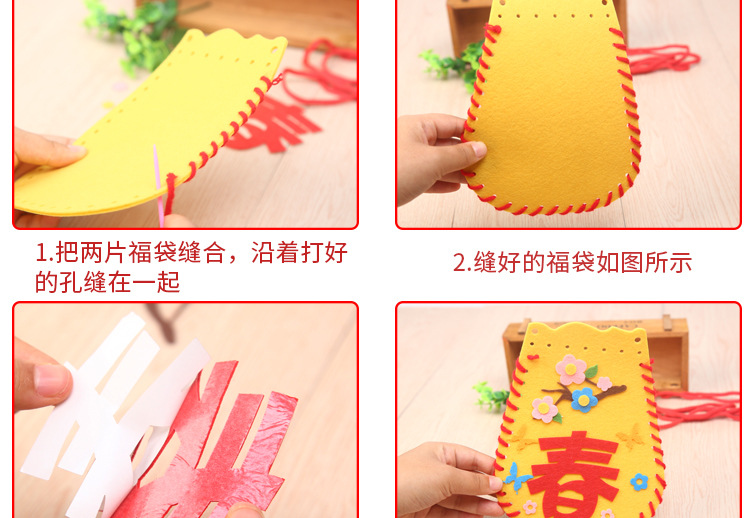 1.把两片福袋缝合，沿着打好的孔缝在一起

2.缝好的福袋如图所示

春