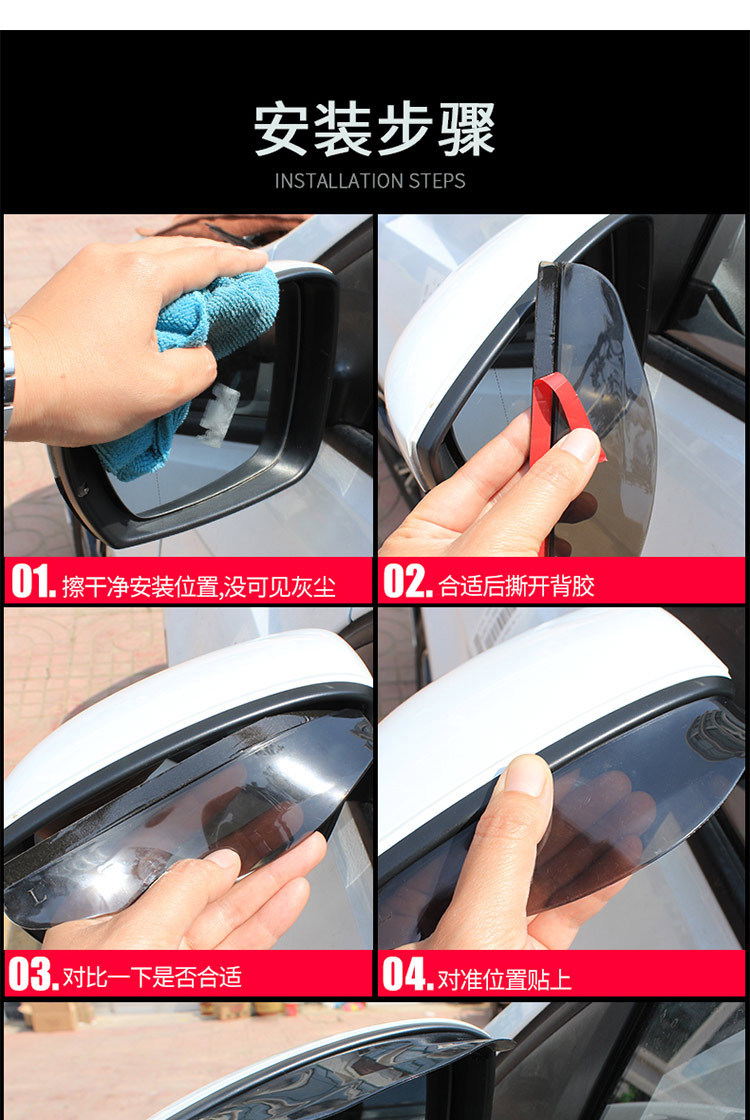 安装步骤
INSTALLATION STEPS

01. 擦干净安装位置,没可见灰尘

02. 合适后撕开背胶

03. 对比一下是否合适

04. 对准位置贴上