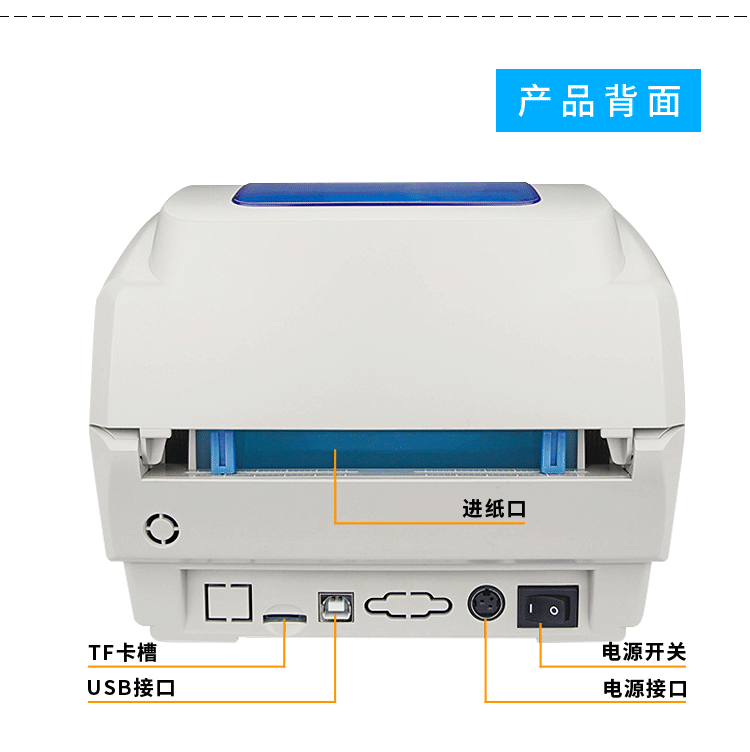 产品背面

进纸口

TF卡槽

USB接口

电源开关

电源接口