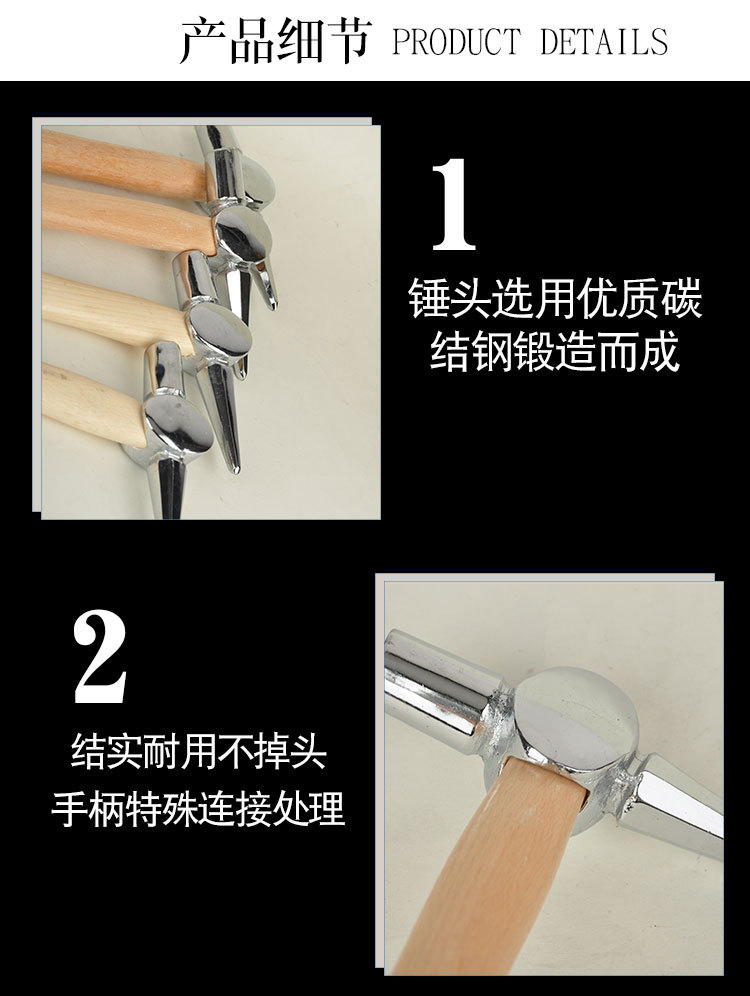 产品细节 PRODUCT DETAILS

1

锤头选用优质碳结钢锻造而成

2

结实耐用不掉头
手柄特殊连接处理