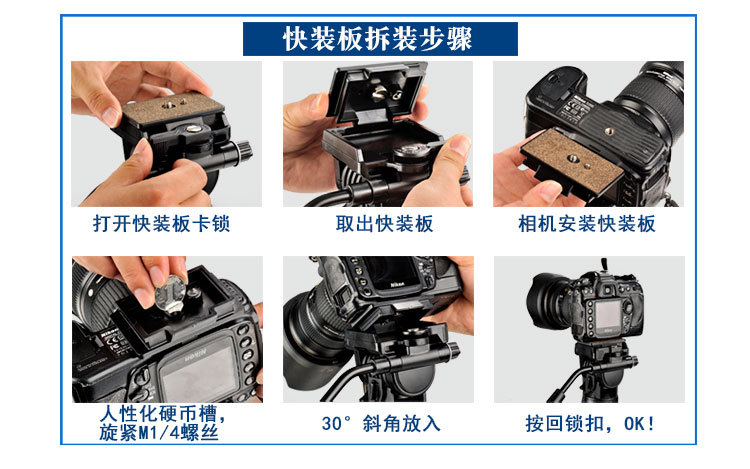 快装板拆装步骤

打开快装板卡锁

取出快装板

相机安装快装板

人性化硬币槽，旋紧M1/4螺丝

30° 斜角放入

按回锁扣，OK!