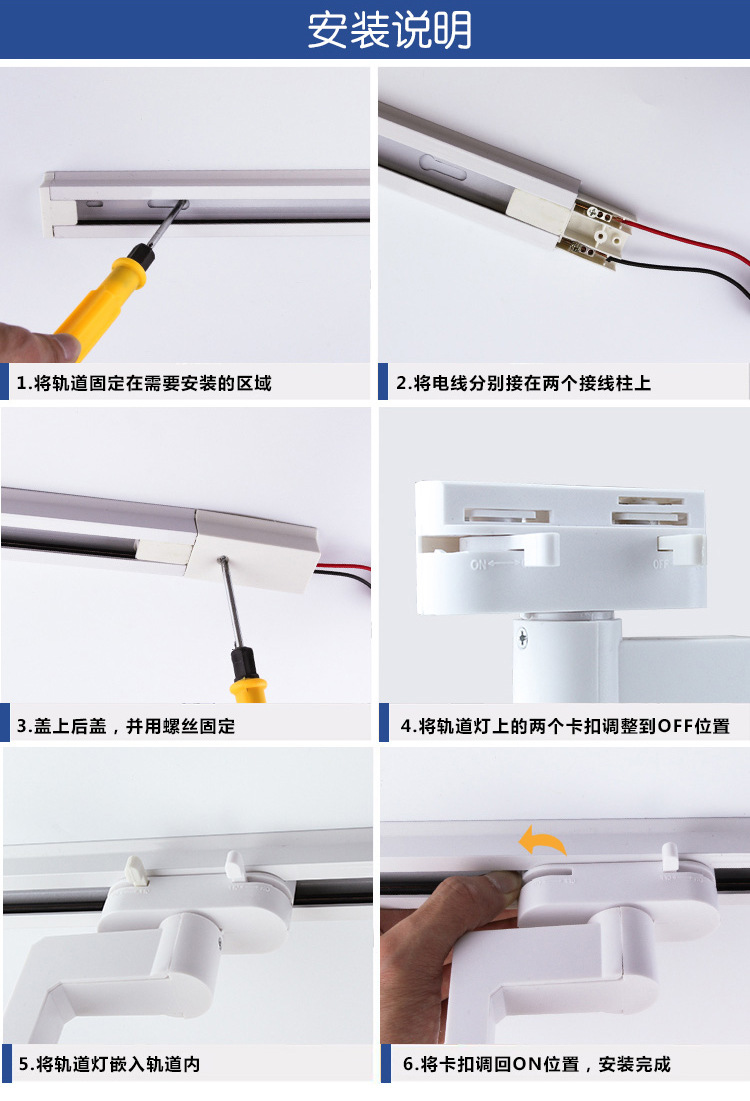 安装说明

1.将轨道固定在需要安装的区域

2.将电线分别接在两个接线柱上

3.盖上后盖，并用螺丝固定

ON

OFF

4.将轨道灯上的两个卡扣调整到OFF位置

5.将轨道灯嵌入轨道内

6.将卡扣调回ON位置，安装完成