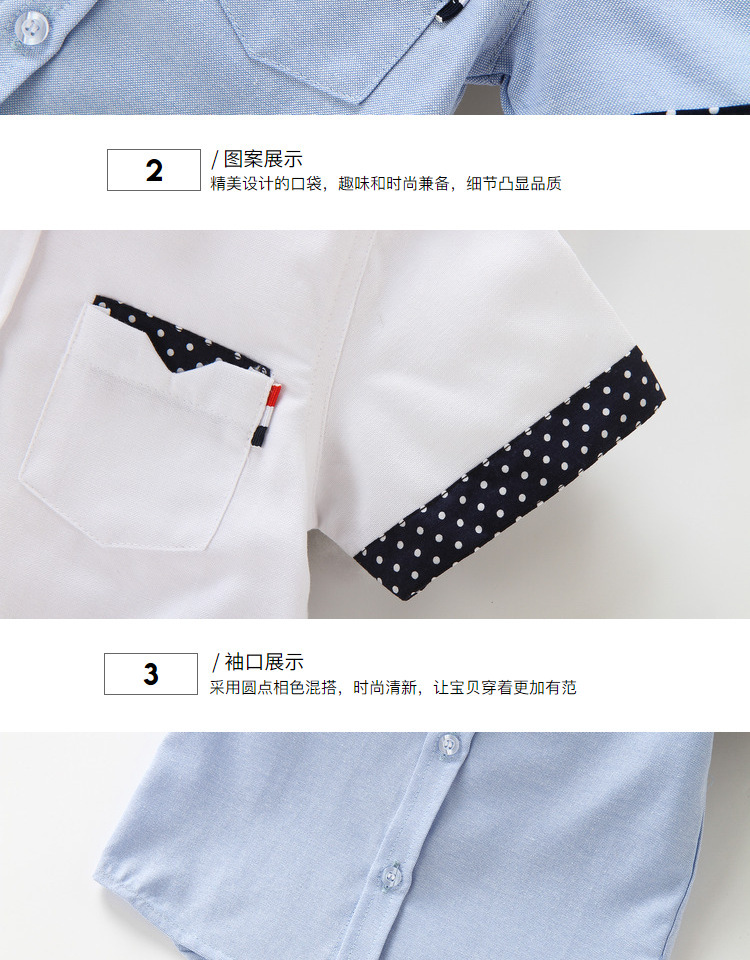 2

/ 图案展示
精美设计的口袋，趣味和时尚兼备，细节凸显品质

3

/ 袖口展示
采用圆点相色混搭，时尚清新，让宝贝穿着更加有范