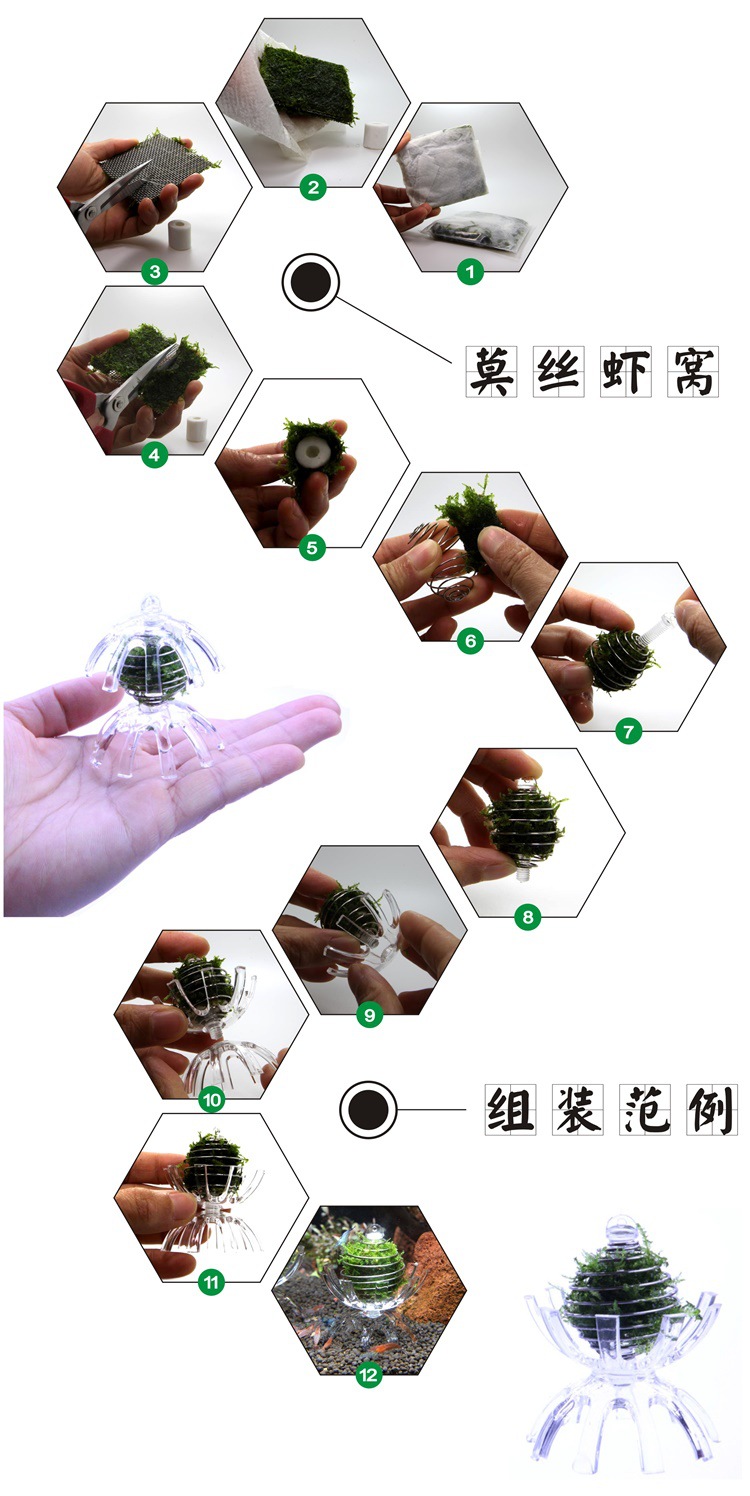 2

3

1

莫丝虾窝

4

5

6

7

8

9

10

组装范例

11

12