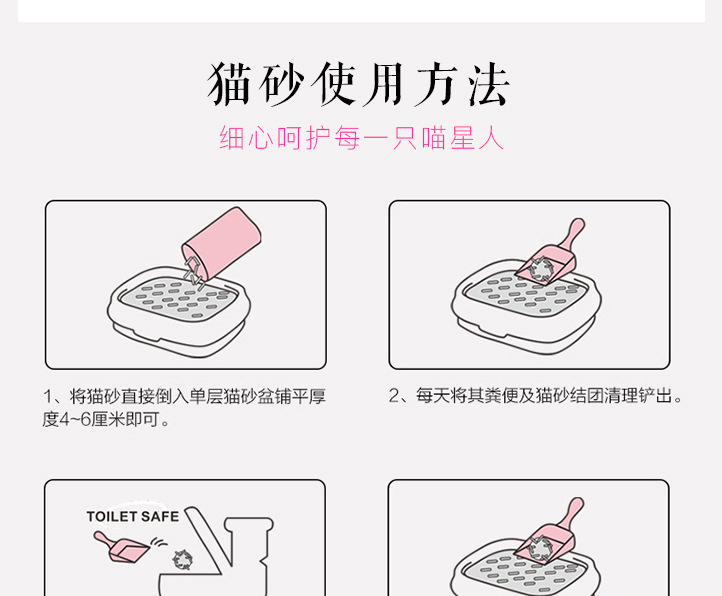 猫砂使用方法

细心呵护每一只喵星人

1、将猫砂直接倒入单层猫砂盆铺平厚度4~6厘米即可。

2、每天将其粪便及猫砂结团清理铲出。

TOILET SAFE