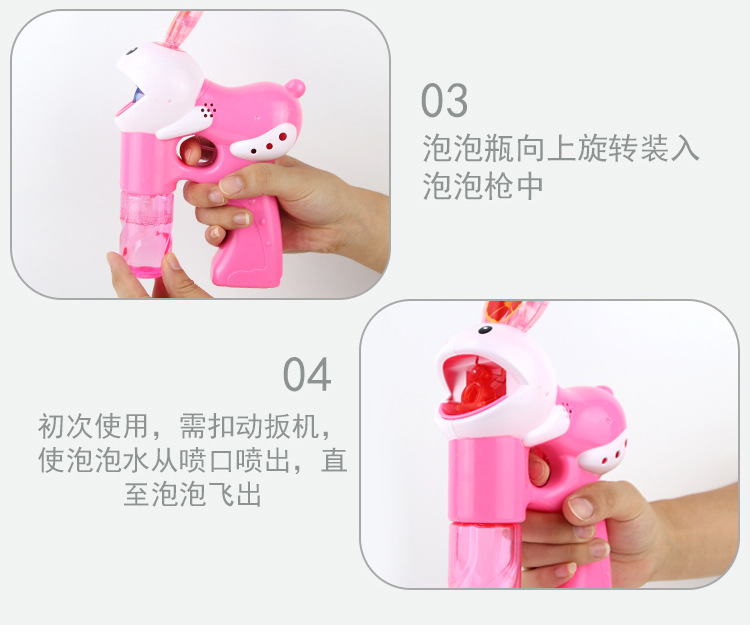 03
泡泡瓶向上旋转装入泡泡枪中

04
初次使用，需扣动扳机，使泡泡水从喷口喷出，直至泡泡飞出