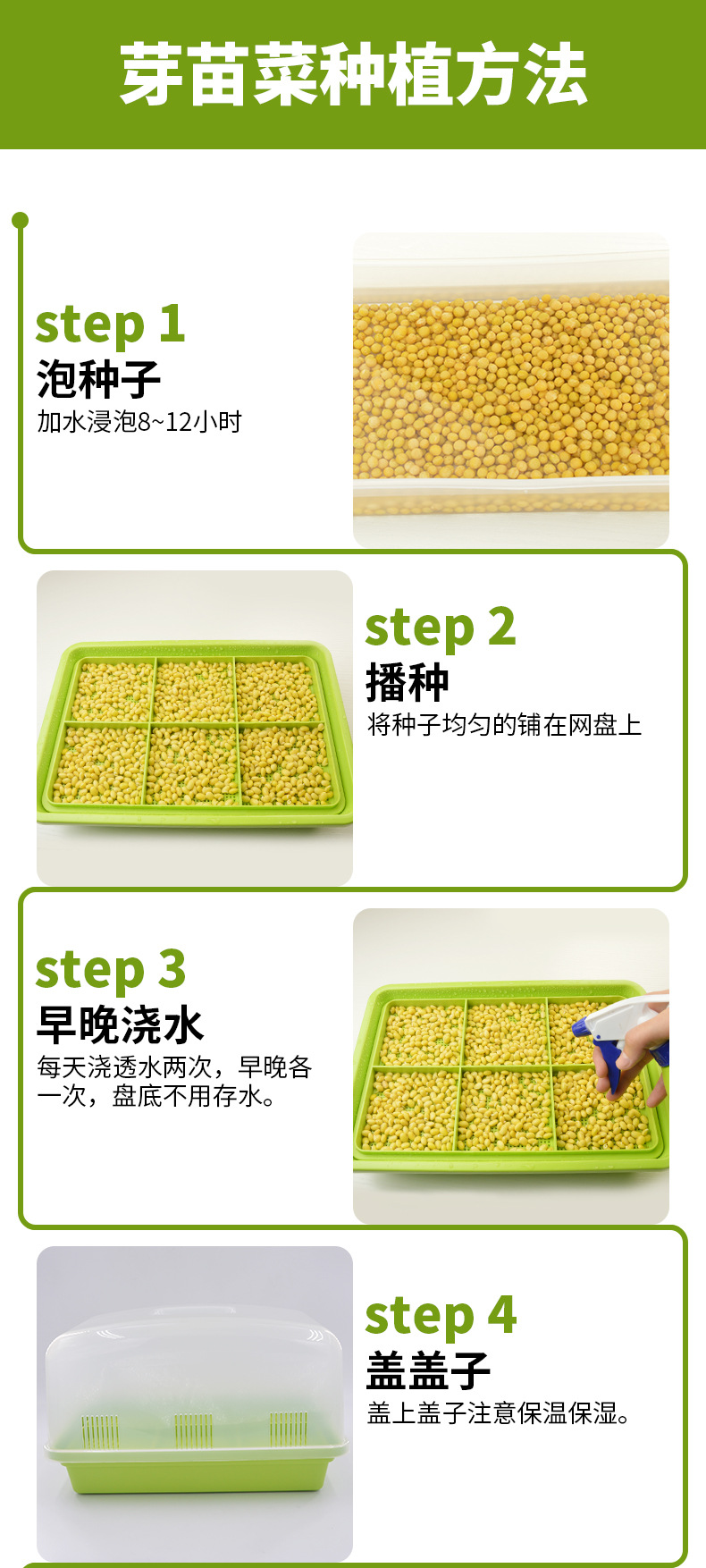 芽苗菜种植方法

step 1
泡种子
加水浸泡8~12小时

step 2
播种
将种子均匀的铺在网盘上

step 3
早晚浇水
每天浇透水两次，早晚各一次，盘底不用存水。

step 4
盖盖子
盖上盖子注意保温保湿。