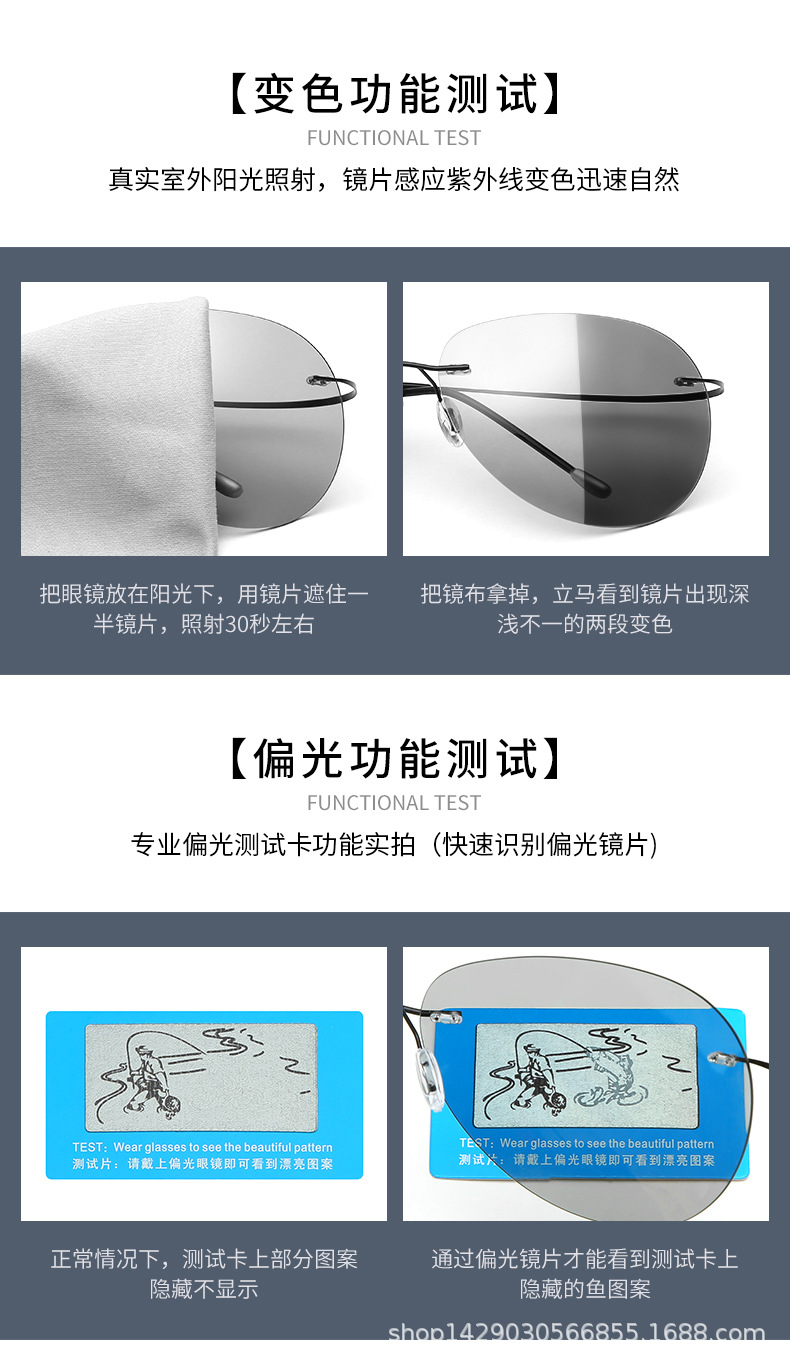 【变色功能测试】
FUNCTIONAL TEST
真实室外阳光照射，镜片感应紫外线变色迅速自然

把眼镜放在阳光下，用镜片遮住一半镜片，照射30秒左右

把镜布拿掉，立马看到镜片出现深浅不一的两段变色

【偏光功能测试】
FUNCTIONAL TEST
专业偏光测试卡功能实拍（快速识别偏光镜片）

TEST: Wear glasses to see the beautiful pattern
测试片：请戴上偏光眼镜即可看到漂亮图案

TEST: Wear glasses to see the beautiful pattern
测试片：请戴上偏光眼镜即可看到漂亮图案

正常情况下，测试卡上部分图案隐藏不显示

通过偏光镜片才能看到测试卡上隐藏的鱼图案

shop1429030566855.1688.com