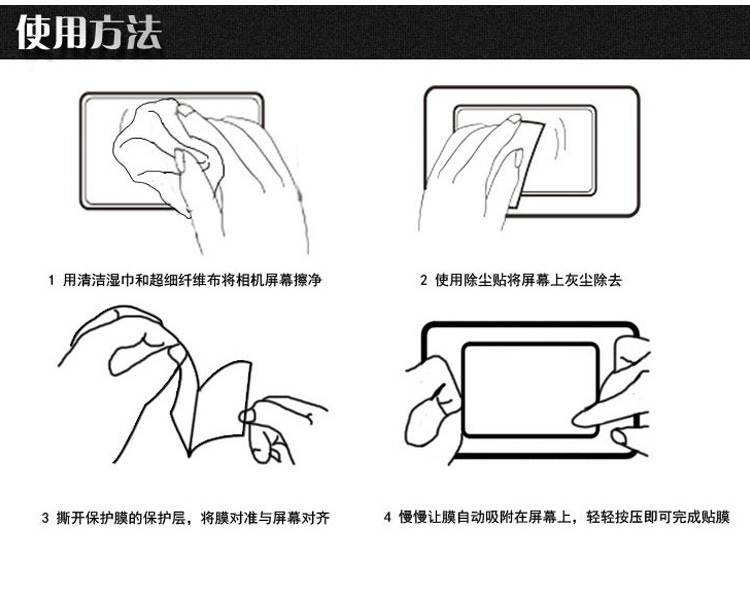 使用方法

1 用清洁湿巾和超细纤维布将相机屏幕擦净

2 使用除尘贴将屏幕上灰尘除去

3 撕开保护膜的保护层，将膜对准与屏幕对齐

4 慢慢让膜自动吸附在屏幕上，轻轻按压即可完成贴膜