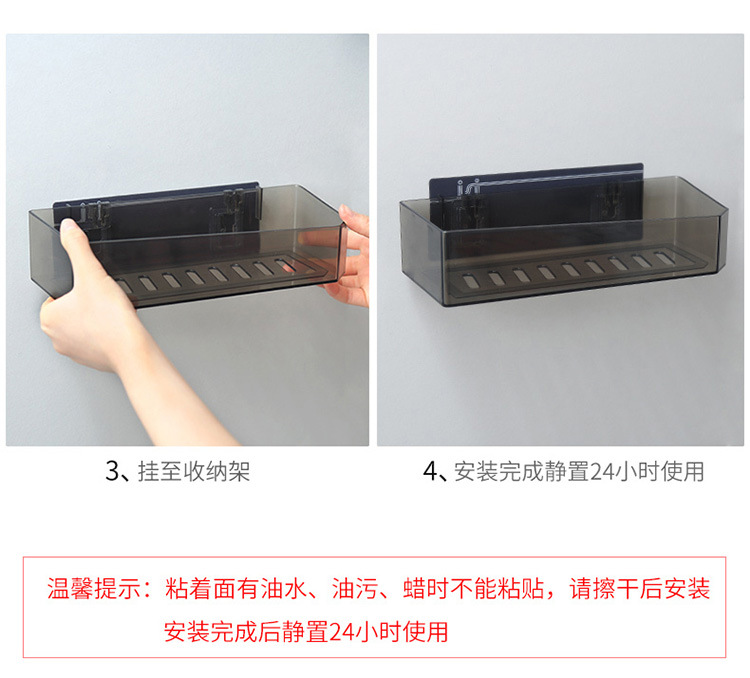 3、挂至收纳架

4、安装完成静置24小时使用

温馨提示：粘着面有油水、油污、蜡时不能粘贴，请擦干后安装
安装完成后静置24小时使用