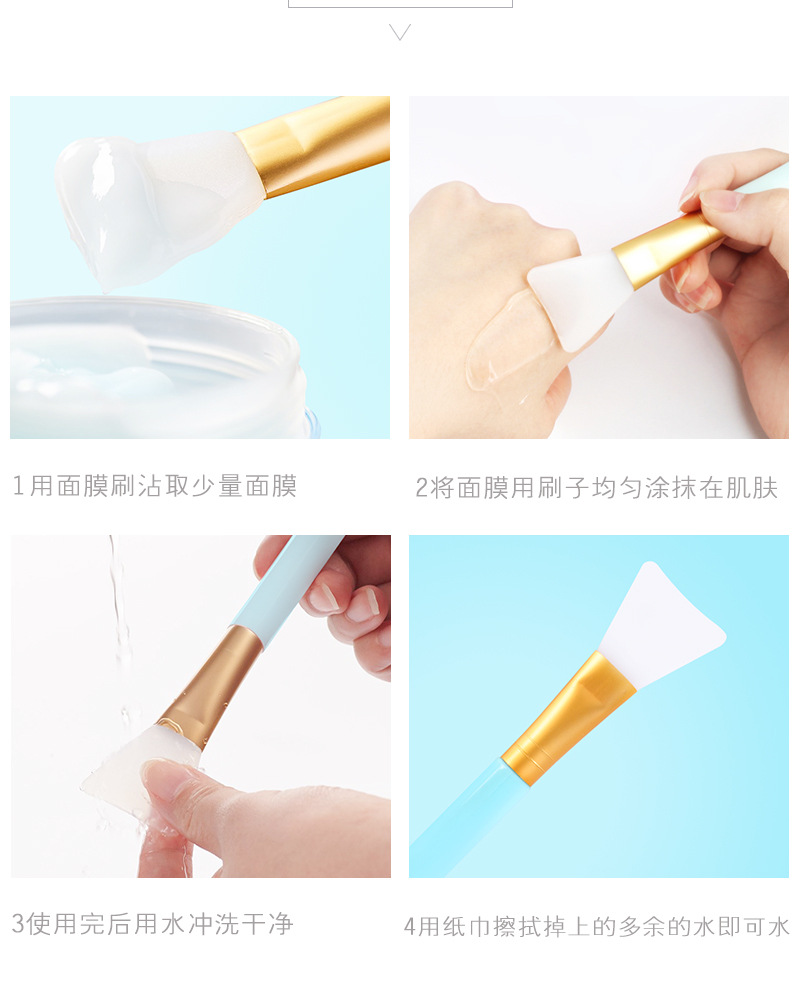 1用面膜刷沾取少量面膜

2将面膜用刷子均匀涂抹在肌肤

3使用完后用水冲洗干净

4用纸巾擦拭掉上的多余的水即可水