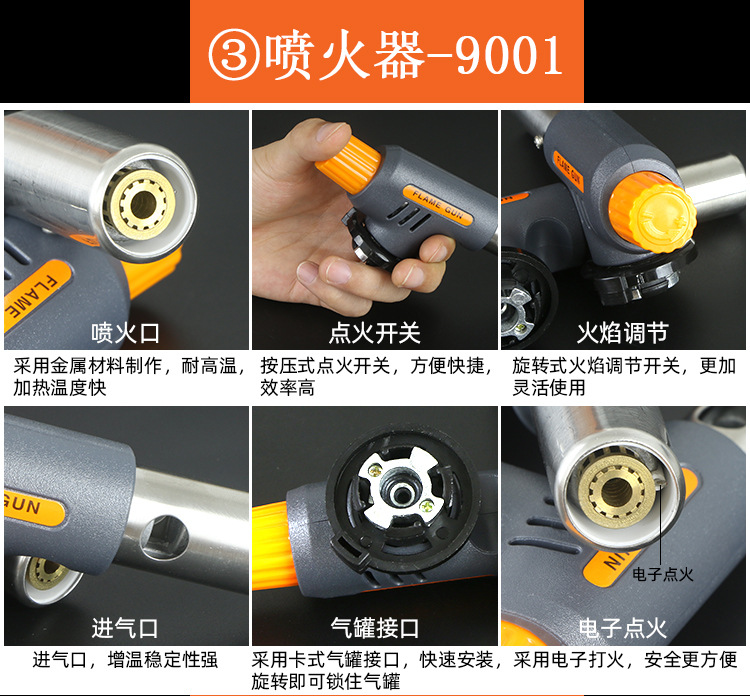 ③喷火器-9001

FLAME
喷火口
采用金属材料制作，耐高温，加热温度快

FLAME GUN
点火开关
按压式点火开关，方便快捷，效率高

FLAME GUN
火焰调节
旋转式火焰调节开关，更加灵活使用

GUN
进气口
进气口，增温稳定性强

气罐接口
采用卡式气罐接口，快速安装，旋转即可锁住气罐

电子点火
电子点火
采用电子打火，安全更方便