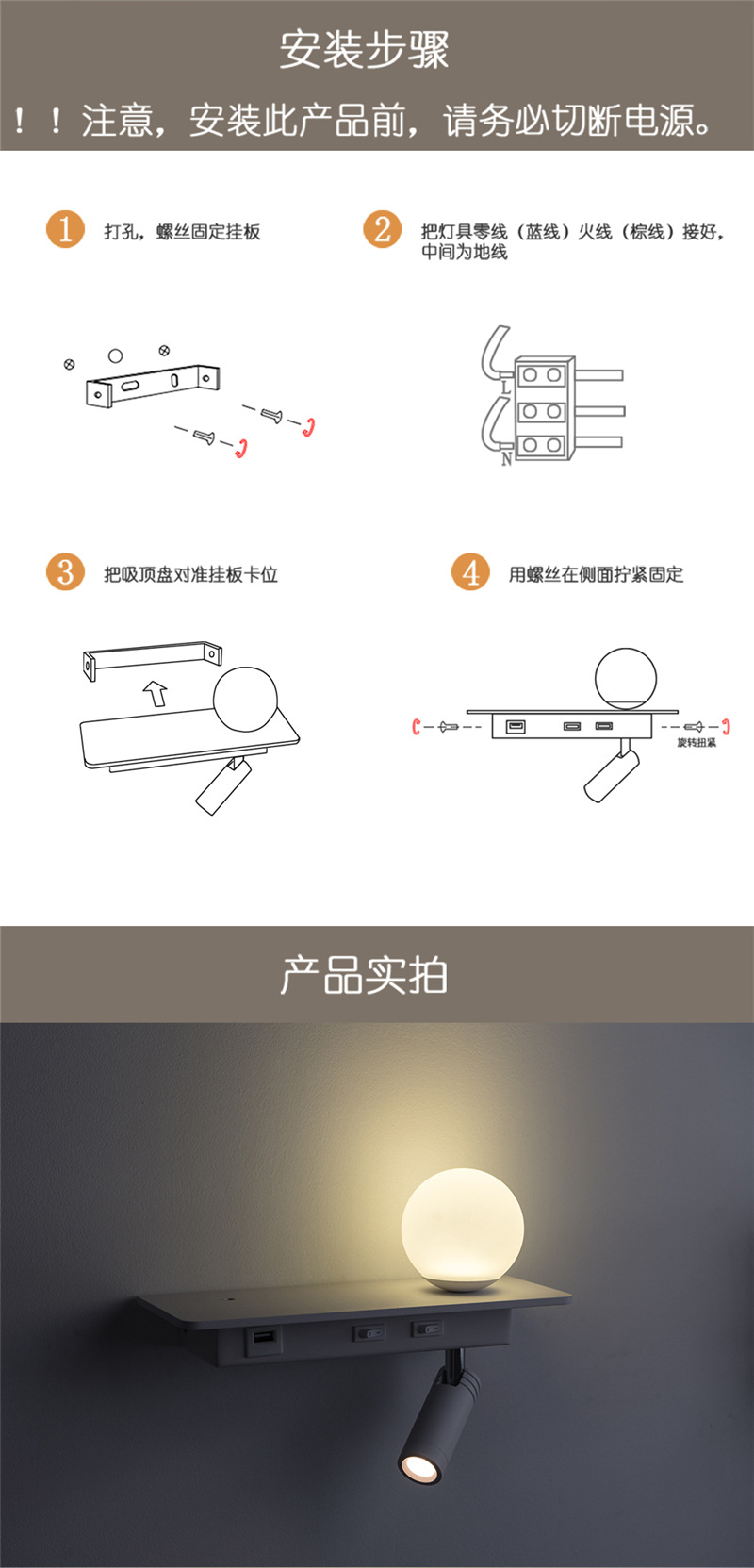 安装步骤

！！注意，安装此产品前，请务必切断电源。

1 打孔，螺丝固定挂板

2 把灯具零线（蓝线）火线（棕线）接好，中间为地线

L

N

3 把吸顶盘对准挂板卡位

4 用螺丝在侧面拧紧固定

旋转扭紧

产品实拍