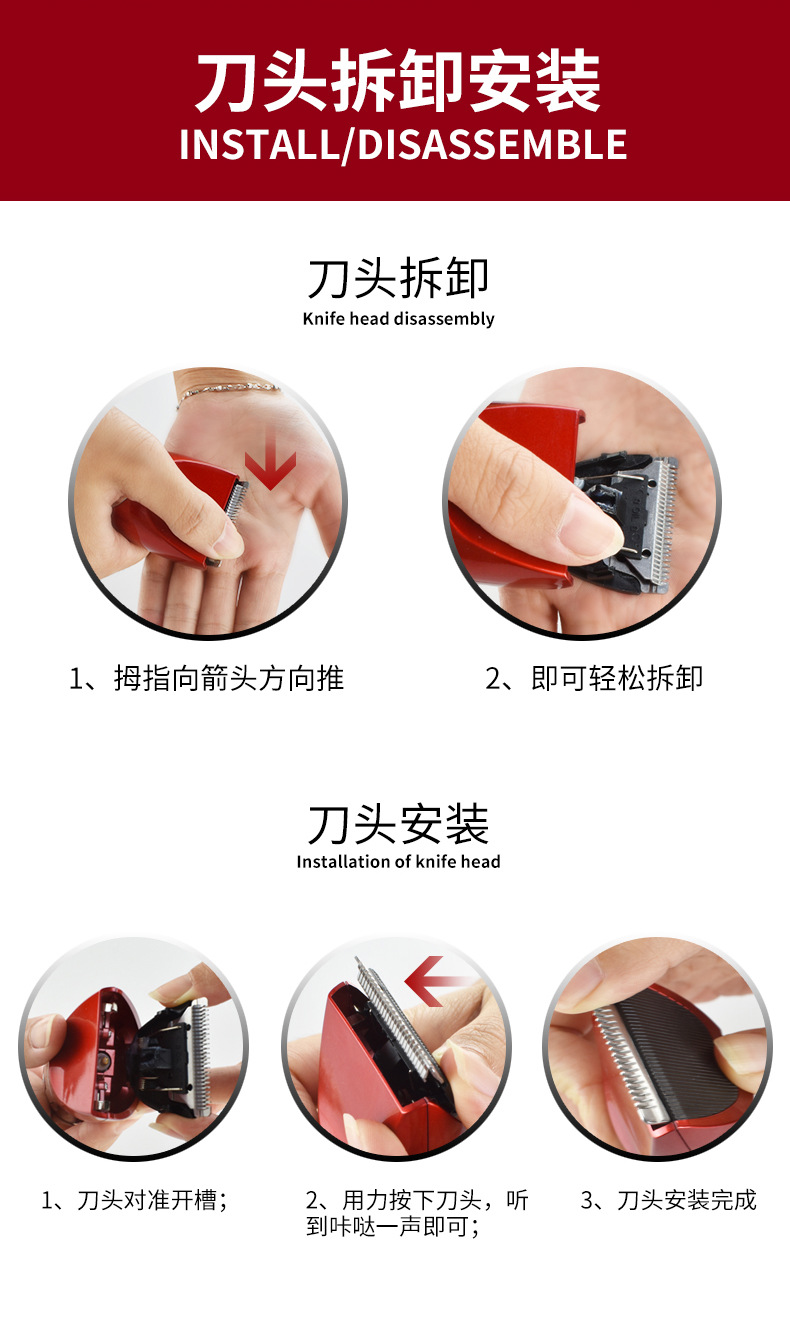 刀头拆卸安装
INSTALL/DISASSEMBLE

刀头拆卸
Knife head disassembly

1、拇指向箭头方向推

2、即可轻松拆卸

刀头安装
Installation of knife head

1、刀头对准开槽；

2、用力按下刀头，听到咔哒一声即可；

3、刀头安装完成