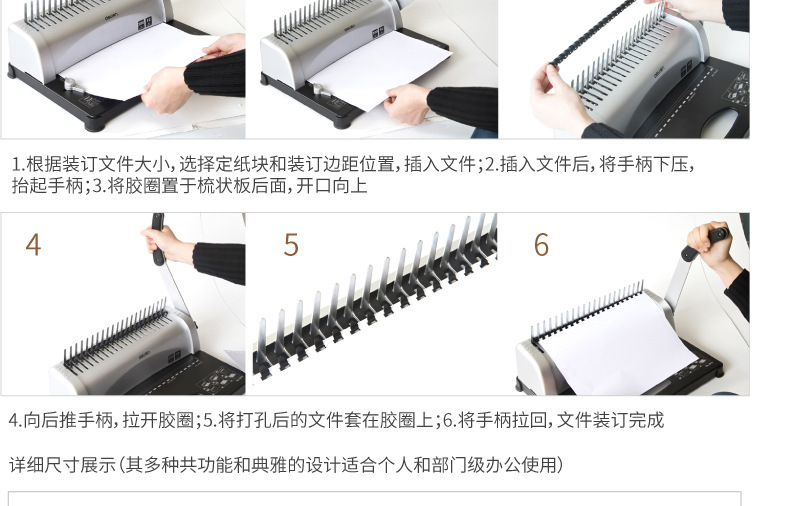 1.根据装订文件大小，选择定纸块和装订边距位置，插入文件；2.插入文件后，将手柄下压，抬起手柄；3.将胶圈置于梳状板后面，开口向上

4

5

6

4.向后推手柄，拉开胶圈；5.将打孔后的文件套在胶圈上；6.将手柄拉回，文件装订完成

详细尺寸展示（其多种共功能和典雅的设计适合个人和部门级办公使用）