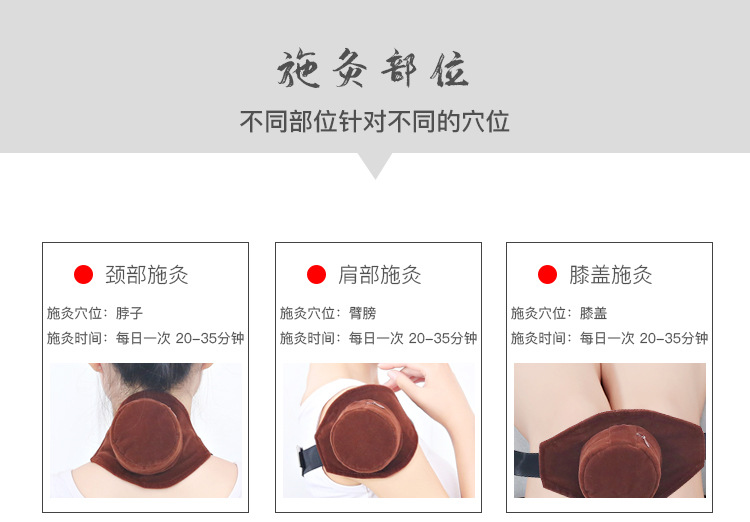 施灸部位

不同部位针对不同的穴位

颈部施灸

施灸穴位：脖子

施灸时间：每日一次 20-35分钟

肩部施灸

施灸穴位：臂膀

施灸时间：每日一次 20-35分钟

膝盖施灸

施灸穴位：膝盖

施灸时间：每日一次 20-35分钟