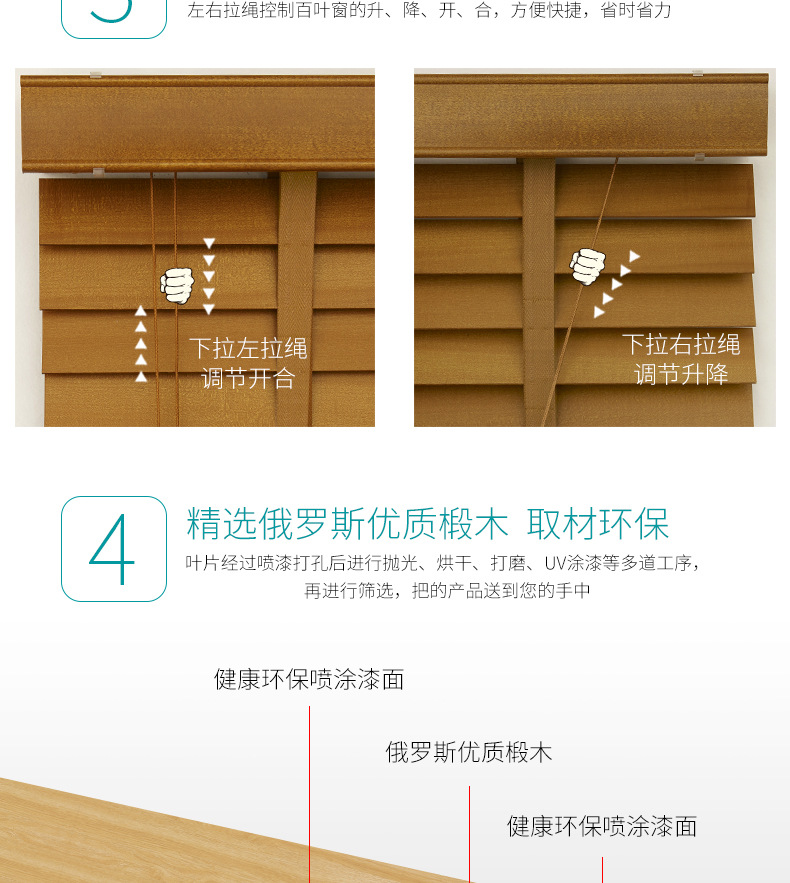 左右拉绳控制百叶窗的升、降、开、合，方便快捷，省时省力

下拉左拉绳
调节开合

下拉右拉绳
调节升降

4

精选俄罗斯优质椴木 取材环保

叶片经过喷漆打孔后进行抛光、烘干、打磨、UV涂漆等多道工序，再进行筛选，把的产品送到您的手中

健康环保喷涂漆面

俄罗斯优质椴木

健康环保喷涂漆面