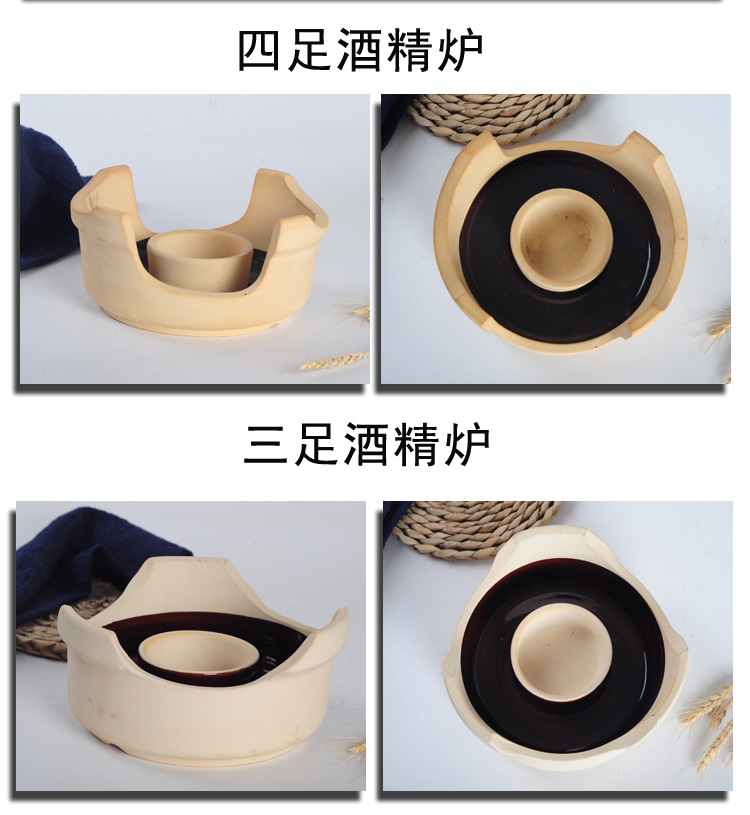 四足酒精炉

三足酒精炉