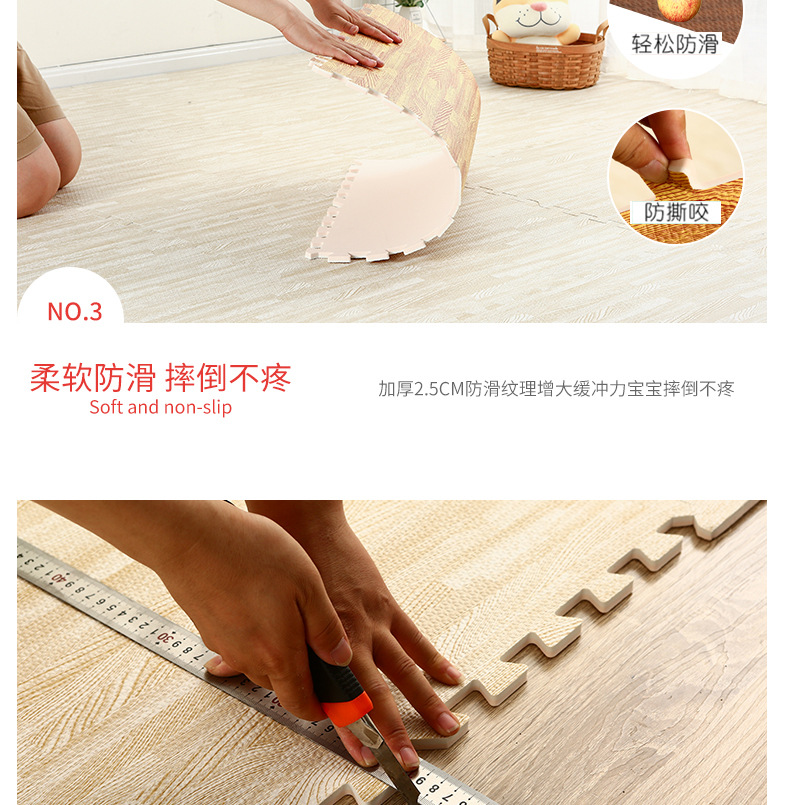 轻松防滑

防撕咬

NO.3

柔软防滑 摔倒不疼
Soft and non-slip

加厚2.5CM防滑纹理增大缓冲力宝宝摔倒不疼