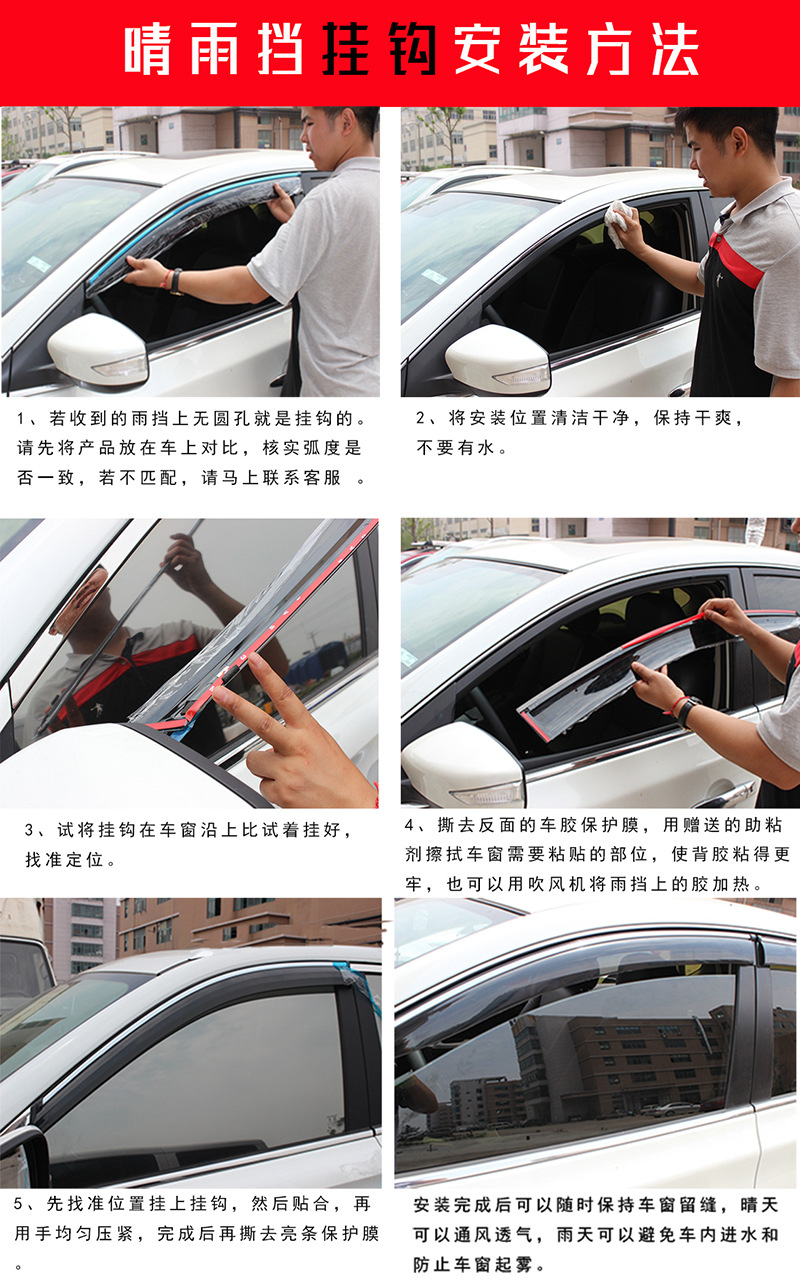 晴雨挡挂钩安装方法

1、若收到的雨挡上无圆孔就是挂钩的。请先将产品放在车上对比，核实弧度是否一致，若不匹配，请马上联系客服 。

2、将安装位置清洁干净，保持干爽，不要有水。

3、试将挂钩在车窗沿上比试着挂好，找准定位。

4、撕去反面的车胶保护膜，用赠送的助粘剂擦拭车窗需要粘贴的部位，使背胶粘得更牢，也可以用吹风机将雨挡上的胶加热。

5、先找准位置挂上挂钩，然后贴合，再用手均匀压紧，完成后再撕去亮条保护膜。

安装完成后可以随时保持车窗留缝，晴天可以通风透气，雨天可以避免车内进水和防止车窗起雾。