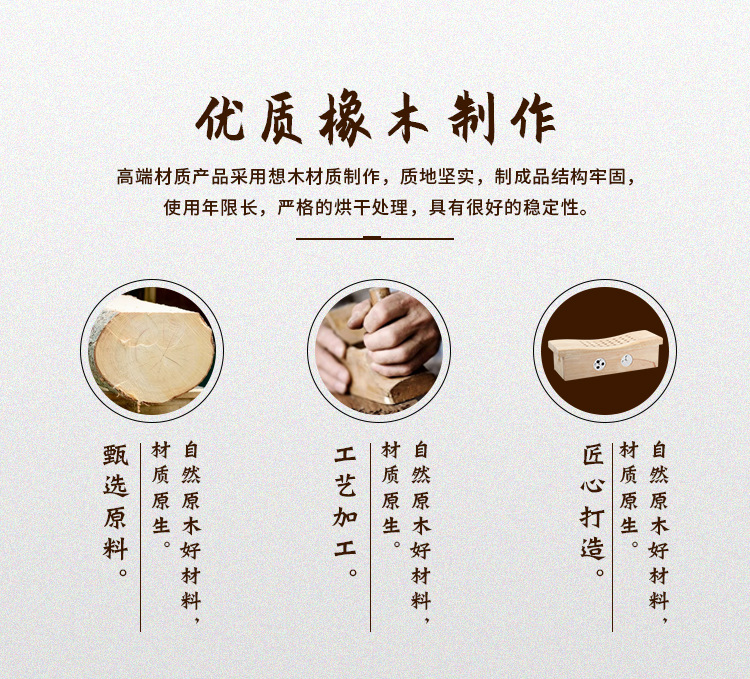 优质橡木制作

高端材质产品采用想木材质制作，质地坚实，制成品结构牢固，使用年限长，严格的烘干处理，具有很好的稳定性。

甄选原料。

自然原木好材料，材质原生。

工艺加工。

自然原木好材料，材质原生。

匠心打造。

自然原木好材料，材质原生。