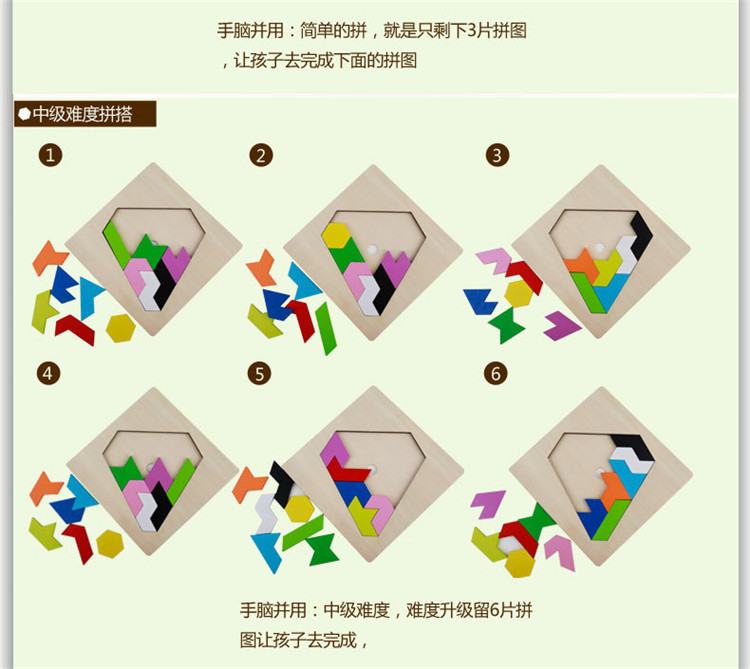 手脑并用：简单的拼，就是只剩下3片拼图，让孩子去完成下面的拼图

中级难度拼搭

1

2

3

4

5

6

手脑并用：中级难度，难度升级留6片拼图让孩子去完成，