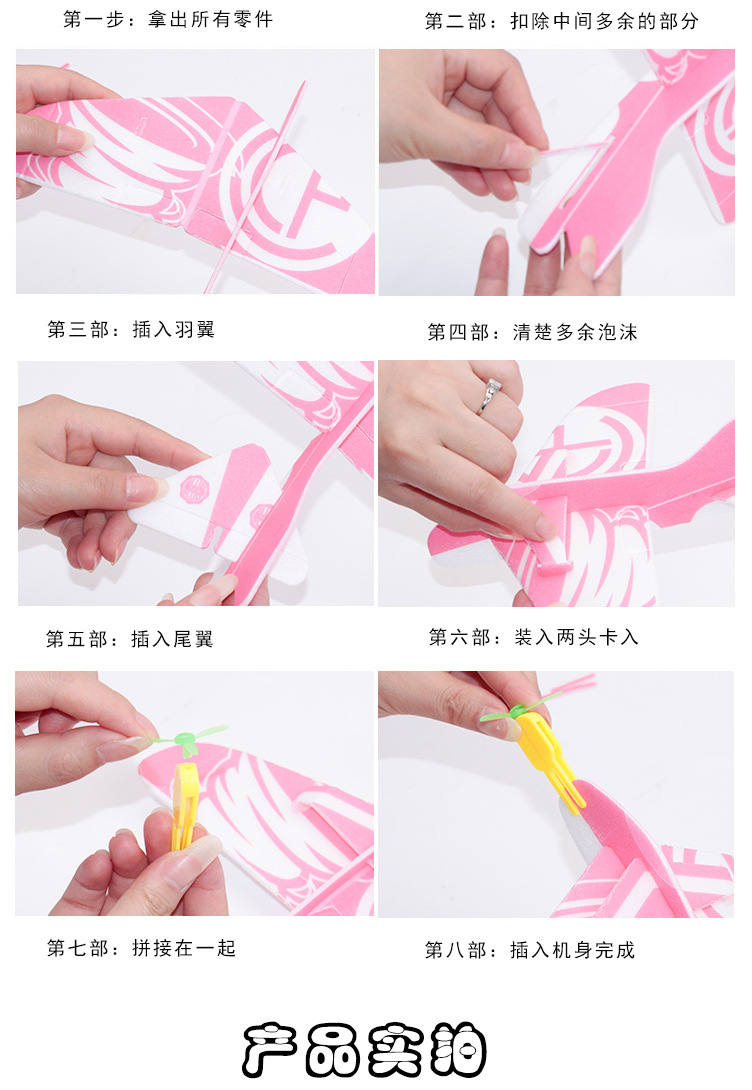 第一步：拿出所有零件

第二部：扣除中间多余的部分

第三部：插入羽翼

第四部：清楚多余泡沫

第五部：插入尾翼

第六部：装入两头卡入

第七部：拼接在一起

第八部：插入机身完成

产品实拍