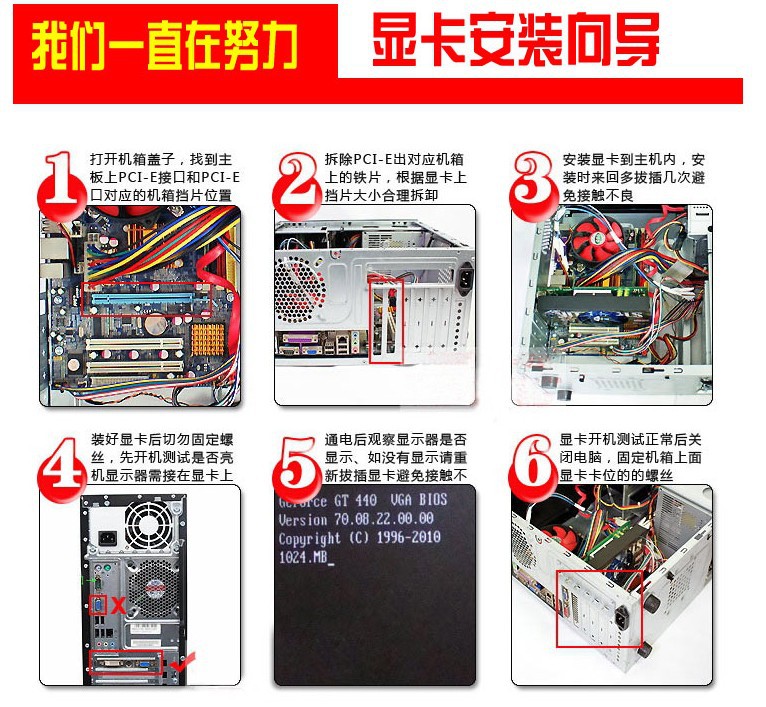 我们一直在努力 显卡安装向导

1 打开机箱盖子，找到主板上PCI-E接口和PCI-E口对应的机箱挡片位置

2 拆除PCI-E出对应机箱上的铁片，根据显卡上挡片大小合理拆卸

3 安装显卡到主机内，安装时来回多拔插几次避免接触不良

4 装好显卡后切勿固定螺丝，先开机测试是否亮机显示器需接在显卡上

X

5 通电后观察显示器是否显示、如没有显示请重新拔插显卡避免接触不

GeForce GT 440 VGA BIOS
Version 70.08.22.00.00
Copyright (C) 1996-2010
1024.MB_

6 显卡开机测试正常后关闭电脑，固定机箱上面显卡卡位的的螺丝