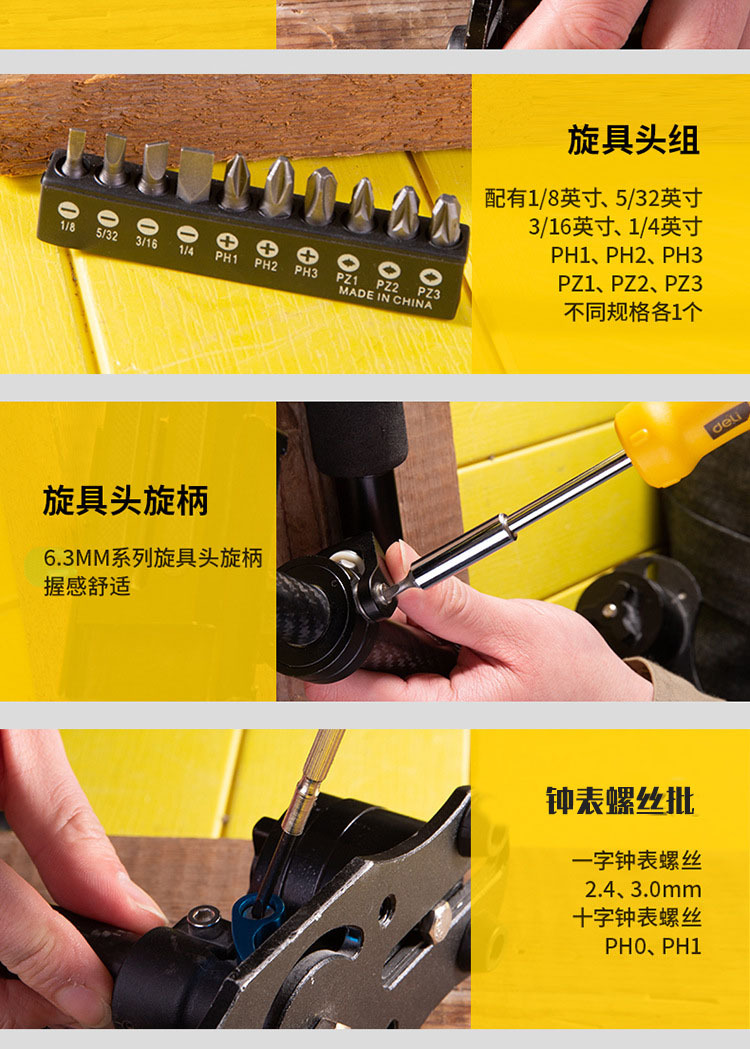 1/8 5/32 3/16 1/4 PH1 PH2 PH3 PZ1 PZ2 PZ3
MADE IN CHINA

旋具头组

配有1/8英寸、5/32英寸
3/16英寸、1/4英寸
PH1、PH2、PH3
PZ1、PZ2、PZ3
不同规格各1个

旋具头旋柄

6.3MM系列旋具头旋柄
握感舒适

deli

钟表螺丝批

一字钟表螺丝
2.4、3.0mm
十字钟表螺丝
PH0、PH1