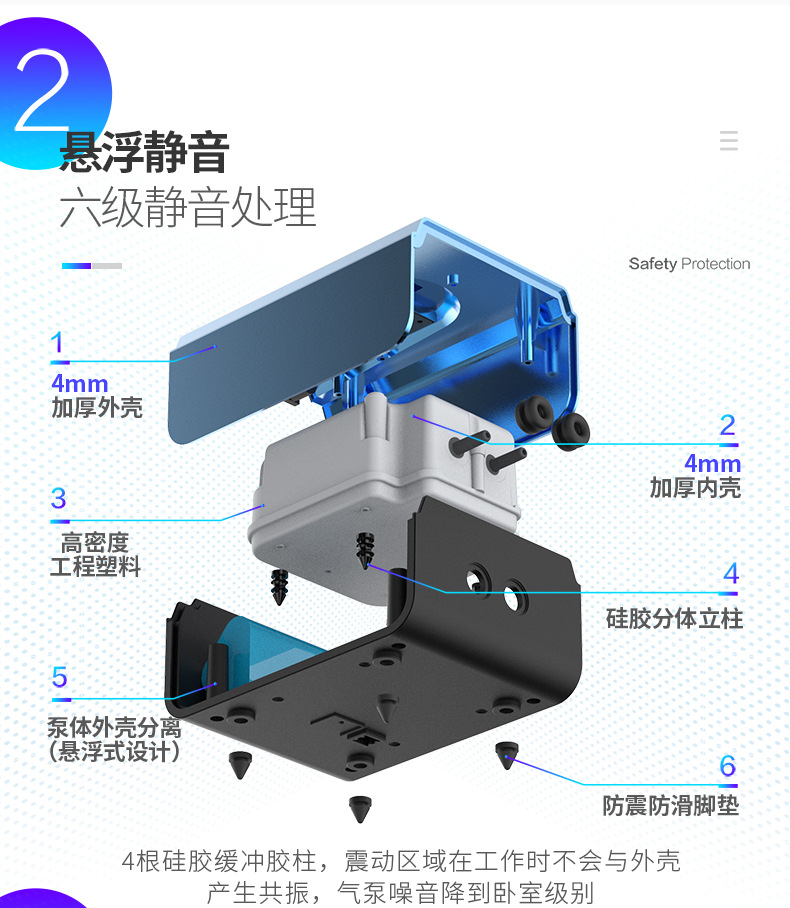 2

悬浮静音
六级静音处理

Safety Protection

1
4mm
加厚外壳

2
4mm
加厚内壳

3
高密度
工程塑料

4
硅胶分体立柱

5
泵体外壳分离
(悬浮式设计)

6
防震防滑脚垫

4根硅胶缓冲胶柱，震动区域在工作时不会与外壳产生共振，气泵噪音降到卧室级别